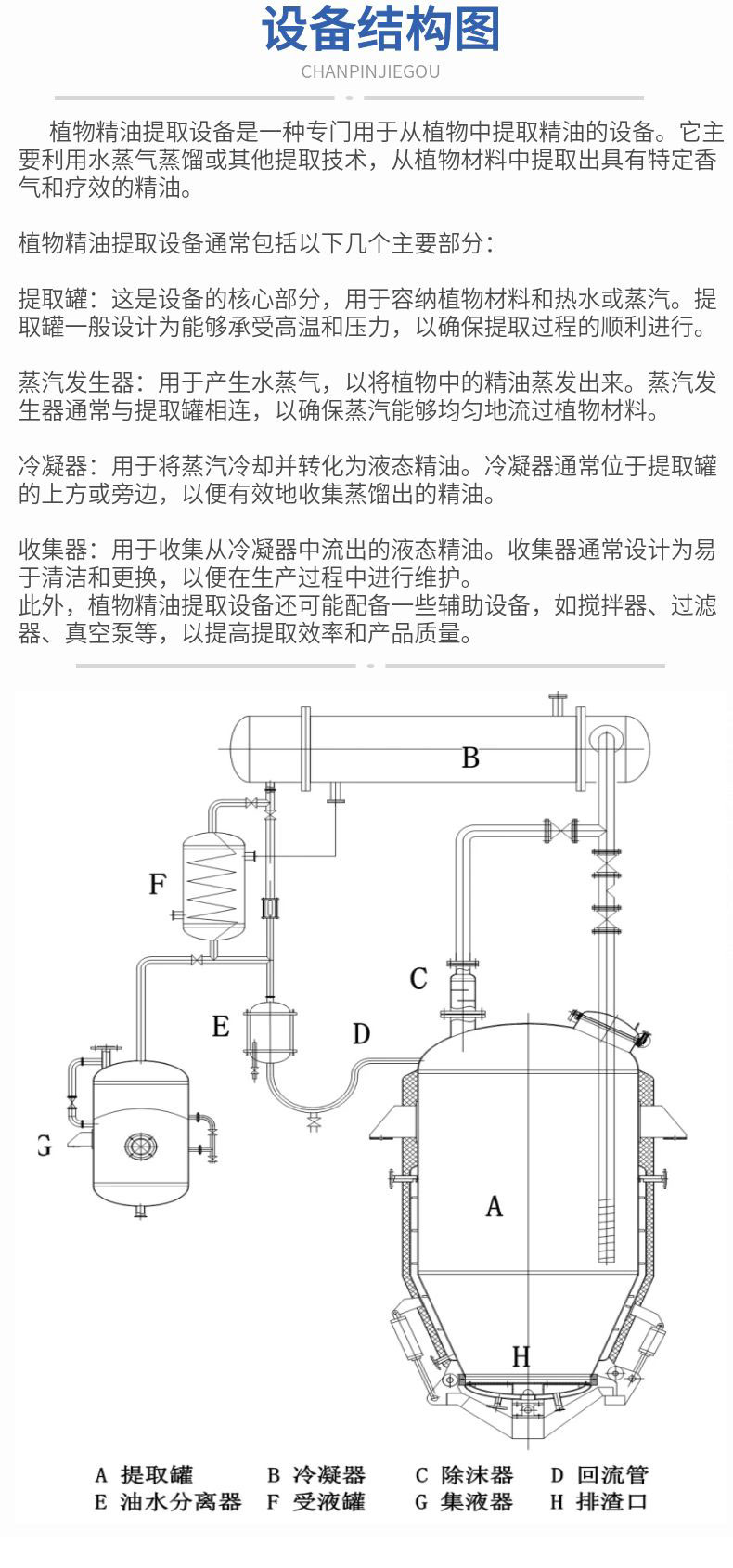 设备结构图
CHANPINJIEGOU

植物精油提取设备是一种专门用于从植物中提取精油的设备。它主要利用水蒸气蒸馏或其他提取技术，从植物材料中提取出具有特定香气和疗效的精油。

植物精油提取设备通常包括以下几个主要部分：

提取罐：这是设备的核心部分，用于容纳植物材料和热水或蒸汽。提取罐一般设计为能够承受高温和压力，以确保提取过程的顺利进行。

蒸汽发生器：用于产生水蒸气，以将植物中的精油蒸发出来。蒸汽发生器通常与提取罐相连，以确保蒸汽能够均匀地流过植物材料。

冷凝器：用于将蒸汽冷却并转化为液态精油。冷凝器通常位于提取罐的上方或旁边，以便有效地收集蒸馏出的精油。

收集器：用于收集从冷凝器中流出的液态精油。收集器通常设计为易于清洁和更换，以便在生产过程中进行维护。
此外，植物精油提取设备还可能配备一些辅助设备，如搅拌器、过滤器、真空泵等，以提高提取效率和产品质量。

B
F
C
E
D
G
A
H

A 提取罐 B 冷凝器 C 除沫器 D 回流管
E 油水分离器 F 受液罐 G 集液器 H 排渣口