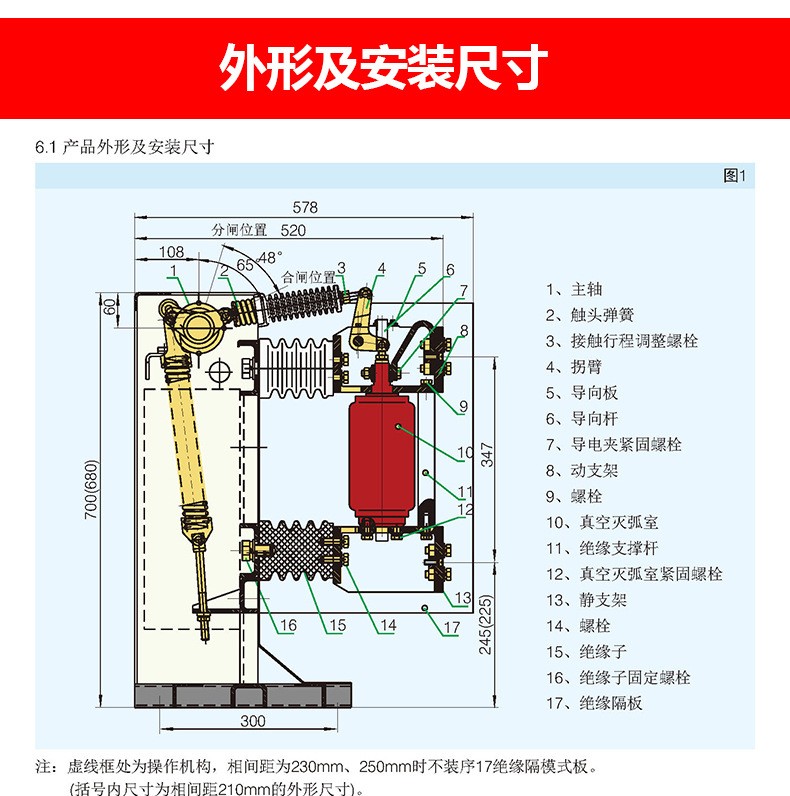 外形及安装尺寸

6.1 产品外形及安装尺寸

图1

578
分闸位置 520
108
65
48°
合闸位置
60
700(680)
347
245(225)
300

1 2 3 4 5 6 7 8 9 10 11 12 13 14 15 16 17

1、主轴
2、触头弹簧
3、接触行程调整螺栓
4、拐臂
5、导向板
6、导向杆
7、导电夹紧固螺栓
8、动支架
9、螺栓
10、真空灭弧室
11、绝缘支撑杆
12、真空灭弧室紧固螺栓
13、静支架
14、螺栓
15、绝缘子
16、绝缘子固定螺栓
17、绝缘隔板

注：虚线框处为操作机构，相间距为230mm、250mm时不装序17绝缘隔模式板。
(括号内尺寸为相间距210mm的外形尺寸)。