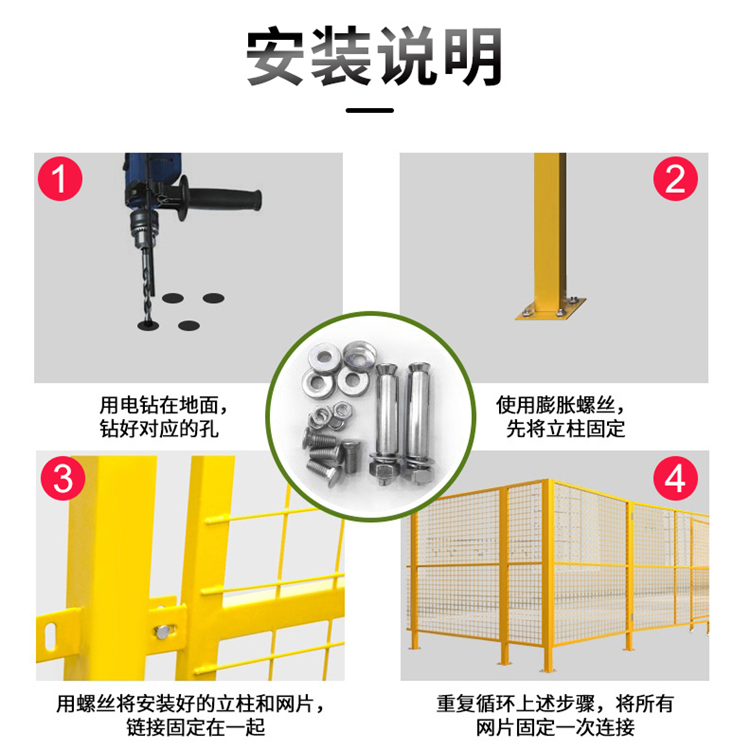 安装说明

1

用电钻在地面，钻好对应的孔

2

使用膨胀螺丝，先将立柱固定

3

用螺丝将安装好的立柱和网片，链接固定在一起

4

重复循环上述步骤，将所有网片固定一次连接