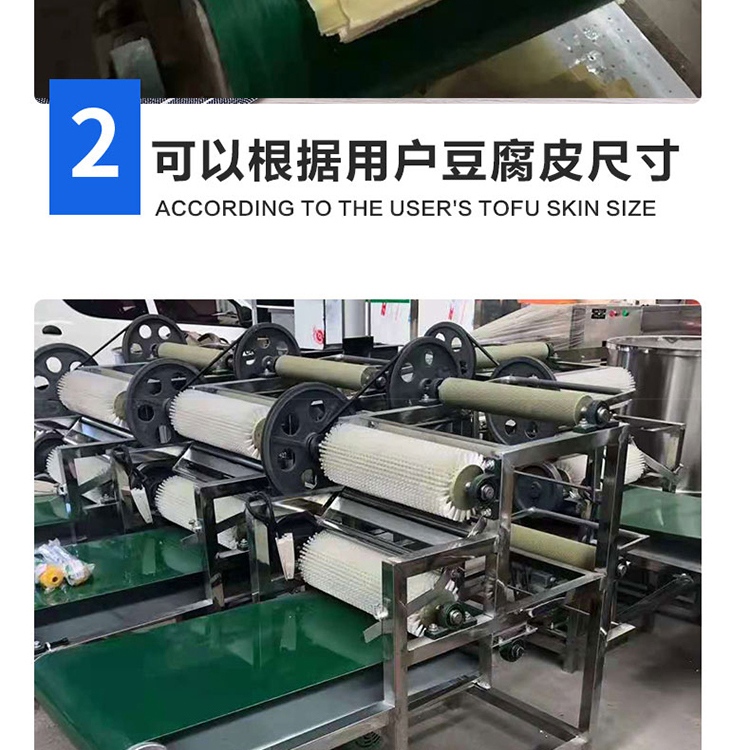 2

可以根据用户豆腐皮尺寸

ACCORDING TO THE USER'S TOFU SKIN SIZE