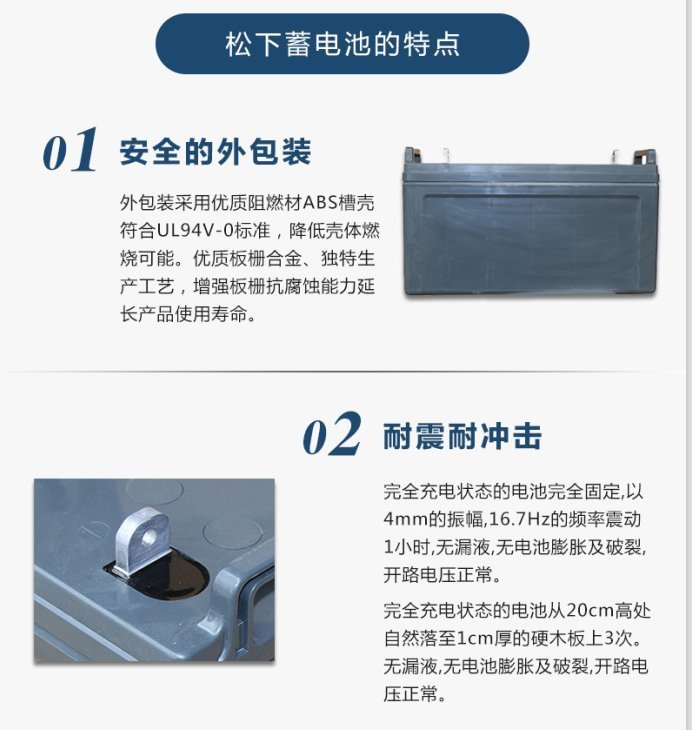 松下蓄电池的特点

01 安全的外包装

外包装采用优质阻燃材ABS槽壳符合UL94V-0标准，降低壳体燃烧可能。优质板栅合金、独特生产工艺，增强板栅抗腐蚀能力延长产品使用寿命。

02 耐震耐冲击

完全充电状态的电池完全固定,以4mm的振幅,16.7Hz的频率震动1小时,无漏液,无电池膨胀及破裂,开路电压正常。

完全充电状态的电池从20cm高处自然落至1cm厚的硬木板上3次。无漏液,无电池膨胀及破裂,开路电压正常。