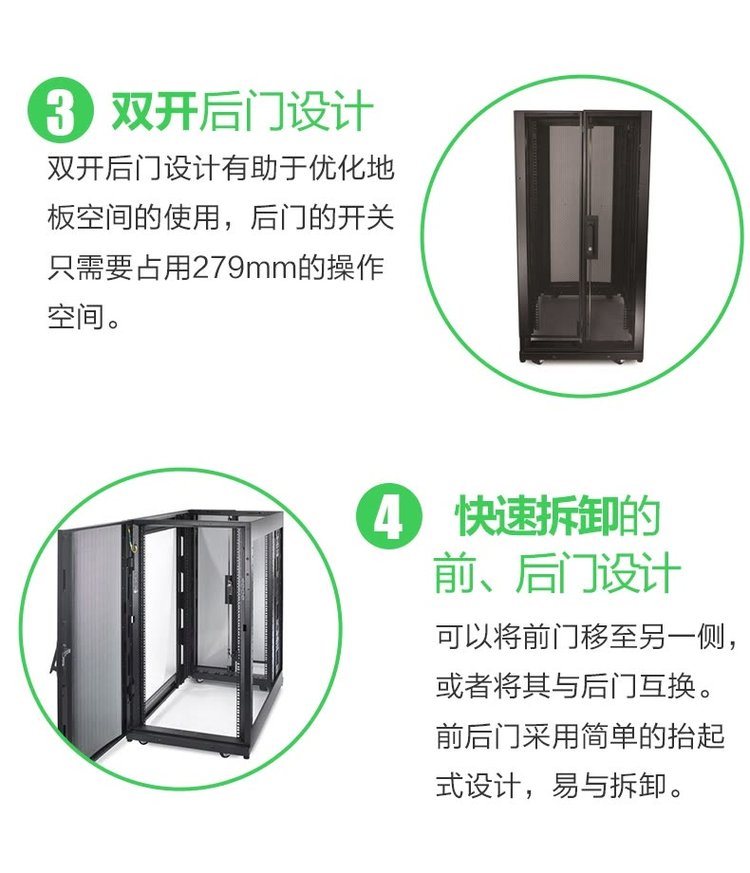 3 双开后门设计

双开后门设计有助于优化地板空间的使用，后门的开关只需要占用279mm的操作空间。

4 快速拆卸的前、后门设计

可以将前门移至另一侧，或者将其与后门互换。前后门采用简单的抬起式设计，易与拆卸。