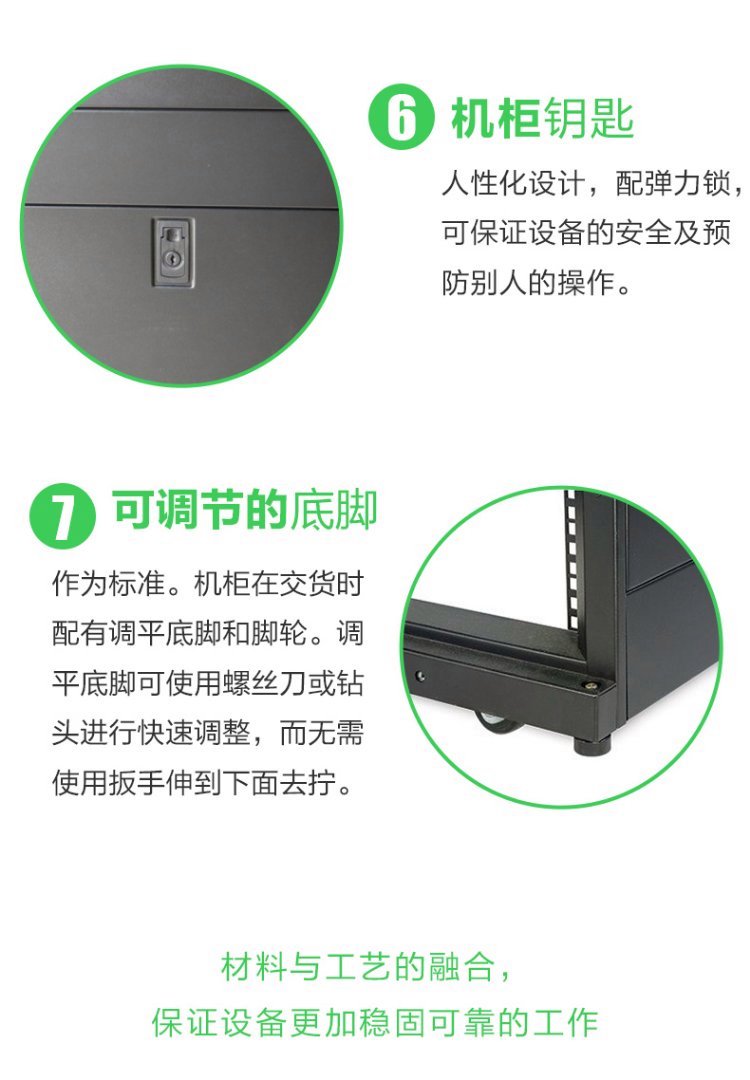 6 机柜钥匙

人性化设计，配弹力锁，可保证设备的安全及预防别人的操作。

7 可调节的底脚

作为标准。机柜在交货时配有调平底脚和脚轮。调平底脚可使用螺丝刀或钻头进行快速调整，而无需使用扳手伸到下面去拧。

材料与工艺的融合，
保证设备更加稳固可靠的工作