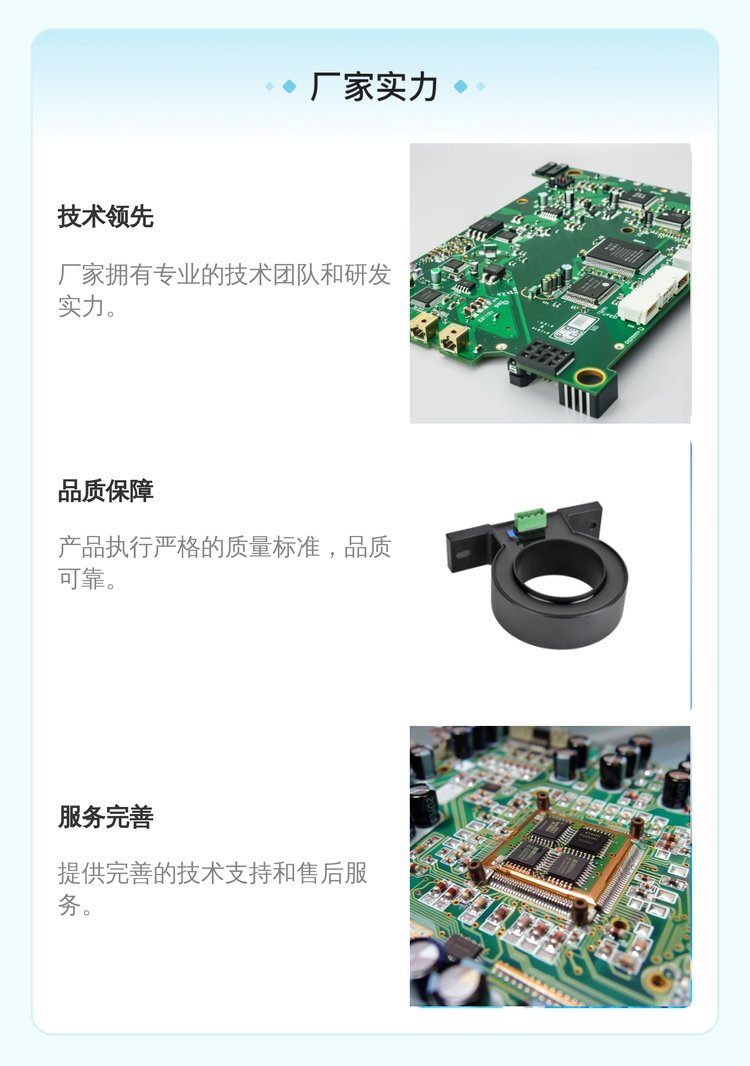 厂家实力

技术领先

厂家拥有专业的技术团队和研发实力。

品质保障

产品执行严格的质量标准，品质可靠。

服务完善

提供完善的技术支持和售后服务。