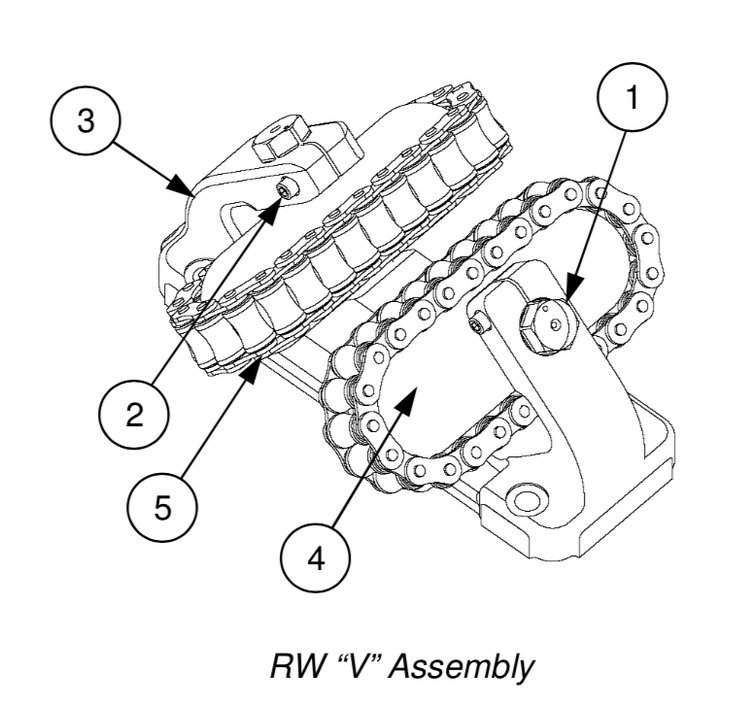 3

1

2

5

4

RW “V” Assembly