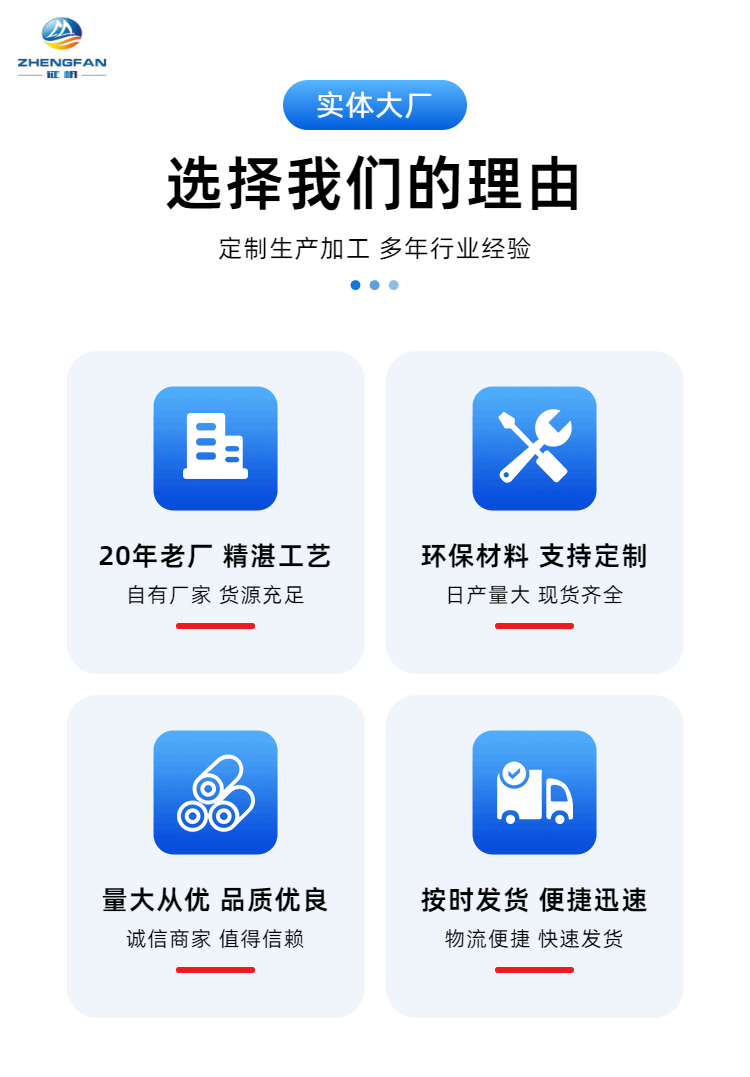 ZHENGFAN
征帆

实体大厂

选择我们的理由

定制生产加工 多年行业经验

20年老厂 精湛工艺

自有厂家 货源充足

环保材料 支持定制

日产量大 现货齐全

量大从优 品质优良

诚信商家 值得信赖

按时发货 便捷迅速

物流便捷 快速发货