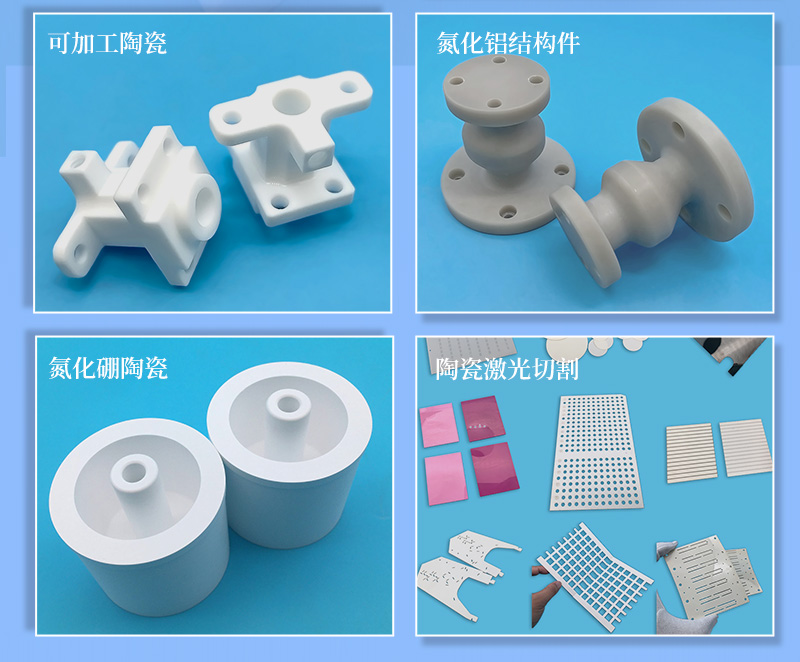 可加工陶瓷

氮化铝结构件

氮化硼陶瓷

陶瓷激光切割