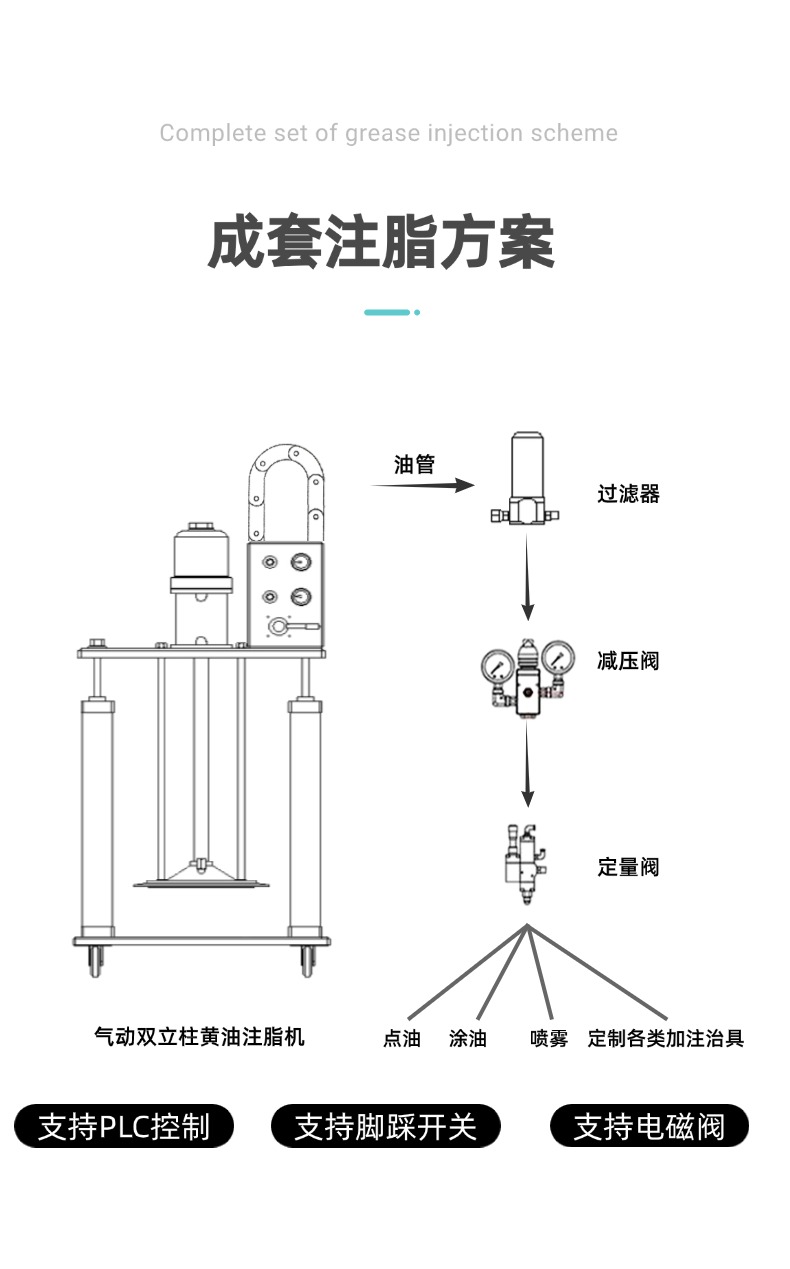 Complete set of grease injection scheme

成套注脂方案

油管

过滤器

减压阀

定量阀

气动双立柱黄油注脂机

点油 涂油 喷雾 定制各类加注治具

支持PLC控制

支持脚踩开关

支持电磁阀