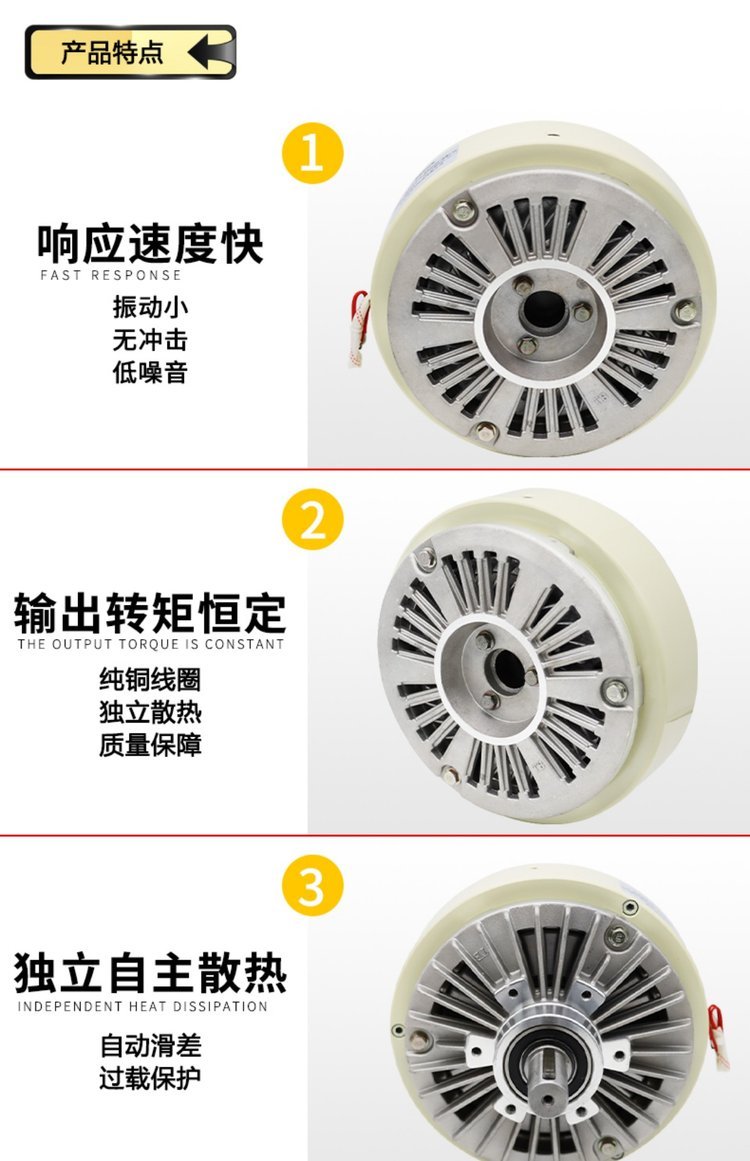 产品特点

1

响应速度快
FAST RESPONSE
振动小
无冲击
低噪音

2

输出转矩恒定
THE OUTPUT TORQUE IS CONSTANT
纯铜线圈
独立散热
质量保障

3

独立自主散热
INDEPENDENT HEAT DISSIPATION
自动滑差
过载保护