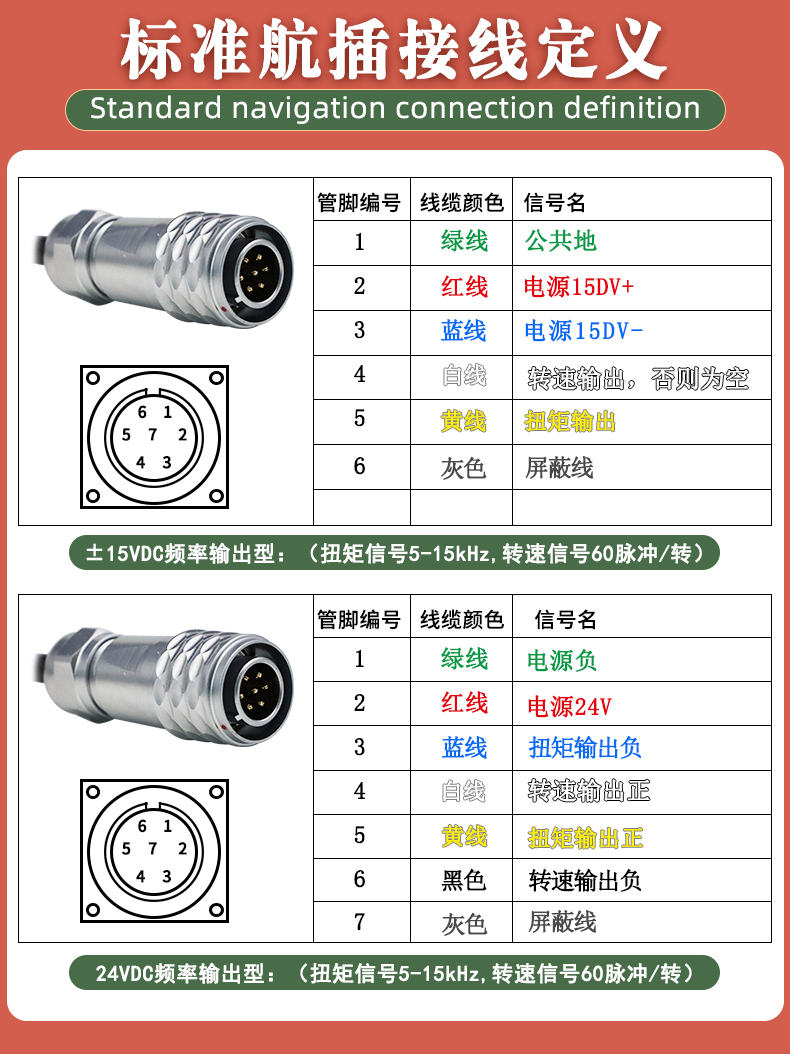 标准航插接线定义
Standard navigation connection definition

6 1
5 7 2
4 3

| 管脚编号 | 线缆颜色 | 信号名 |
|---|---|---|
| 1 | 绿线 | 公共地 |
| 2 | 红线 | 电源15DV+ |
| 3 | 蓝线 | 电源15DV- |
| 4 | 白线 | 转速输出，否则为空 |
| 5 | 黄线 | 扭矩输出 |
| 6 | 灰色 | 屏蔽线 |
| | | |

±15VDC频率输出型：（扭矩信号5-15kHz,转速信号60脉冲/转）

6 1
5 7 2
4 3

| 管脚编号 | 线缆颜色 | 信号名 |
|---|---|---|
| 1 | 绿线 | 电源负 |
| 2 | 红线 | 电源24V |
| 3 | 蓝线 | 扭矩输出负 |
| 4 | 白线 | 转速输出正 |
| 5 | 黄线 | 扭矩输出正 |
| 6 | 黑色 | 转速输出负 |
| 7 | 灰色 | 屏蔽线 |

24VDC频率输出型：（扭矩信号5-15kHz,转速信号60脉冲/转）