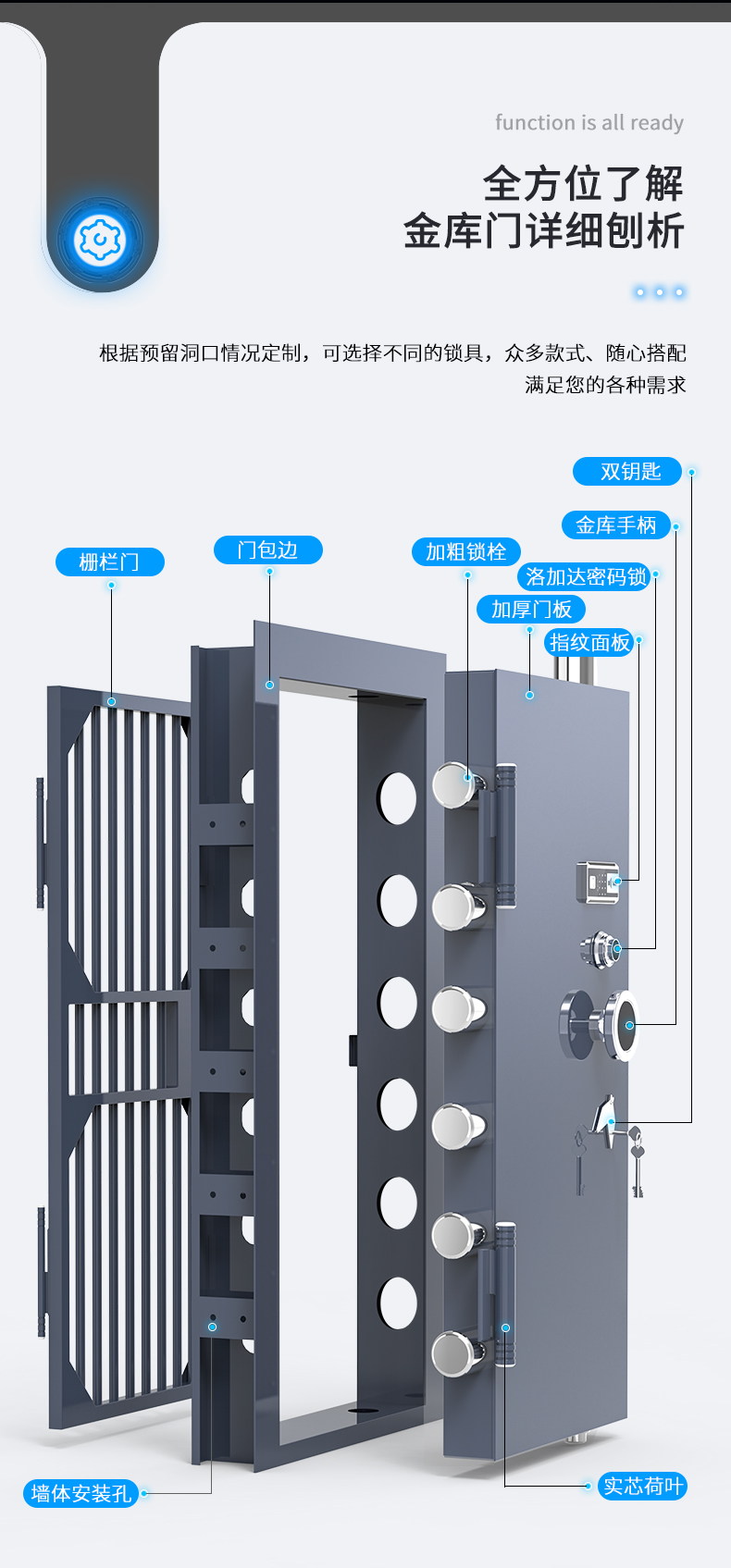 function is all ready

全方位了解
金库门详细刨析

根据预留洞口情况定制，可选择不同的锁具，众多款式、随心搭配
满足您的各种需求

双钥匙

金库手柄

栅栏门

门包边

加粗锁栓

洛加达密码锁

加厚门板

指纹面板

墙体安装孔

实芯荷叶