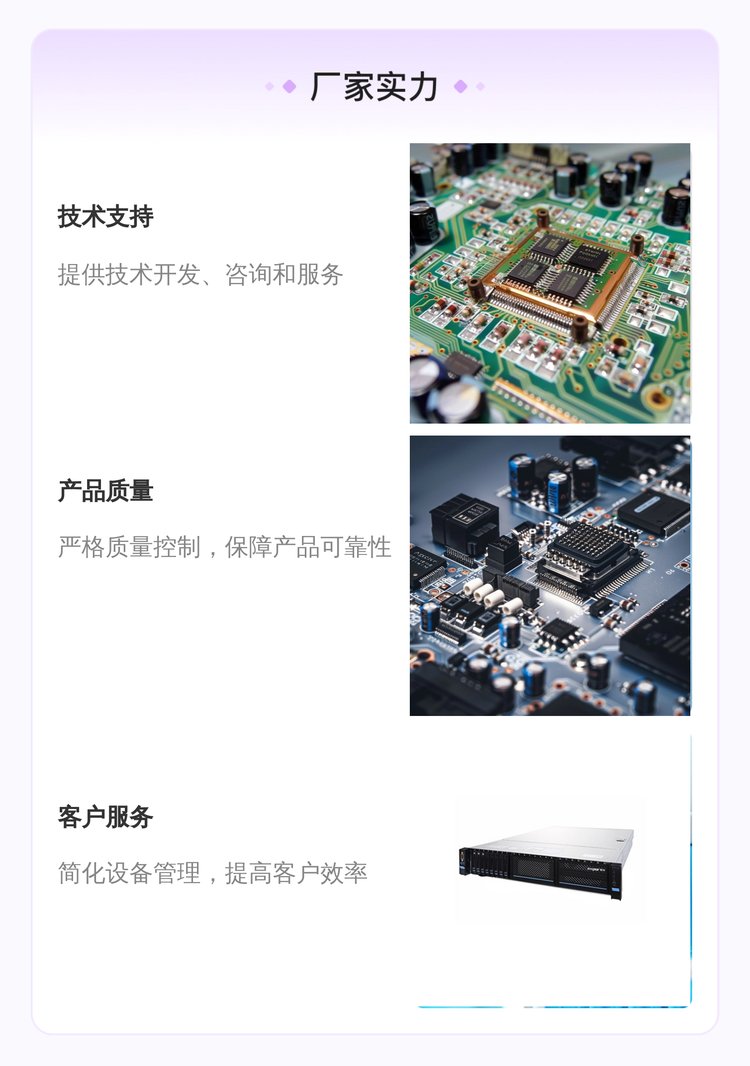 厂家实力

技术支持

提供技术开发、咨询和服务

产品质量

严格质量控制，保障产品可靠性

客户服务

简化设备管理，提高客户效率