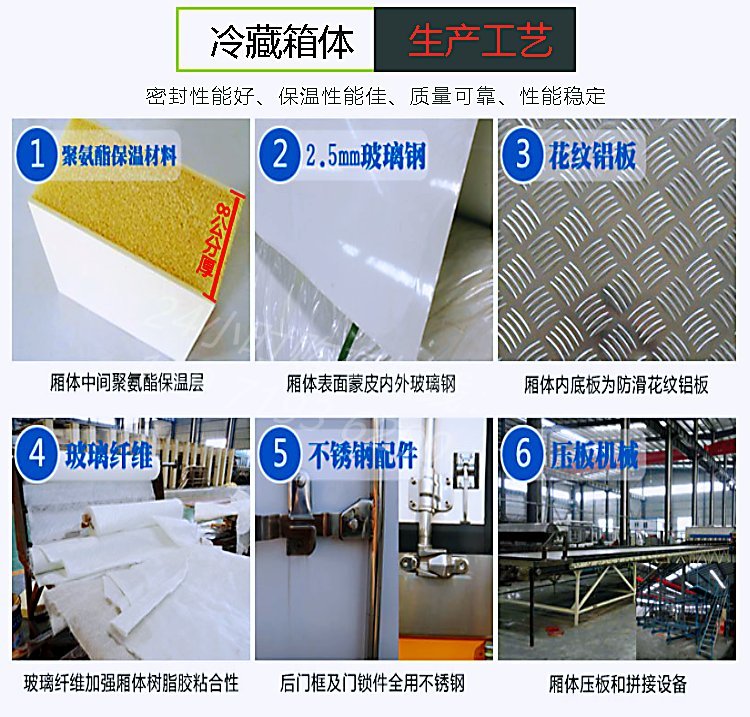 冷藏箱体 生产工艺

密封性能好、保温性能佳、质量可靠、性能稳定

1 聚氨酯保温材料
8公分厚
厢体中间聚氨酯保温层

2 2.5mm玻璃钢
厢体表面蒙皮内外玻璃钢

3 花纹铝板
厢体内底板为防滑花纹铝板

4 玻璃纤维
玻璃纤维加强厢体树脂胶粘合性

5 不锈钢配件
后门框及门锁件全用不锈钢

6 压板机械
厢体压板和拼接设备