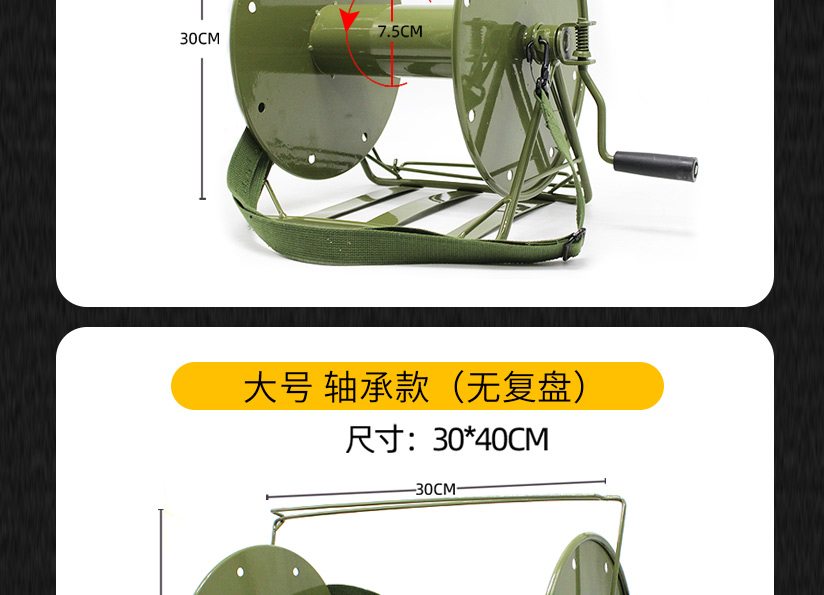 30CM

7.5CM

大号 轴承款（无复盘）

尺寸：30*40CM

30CM