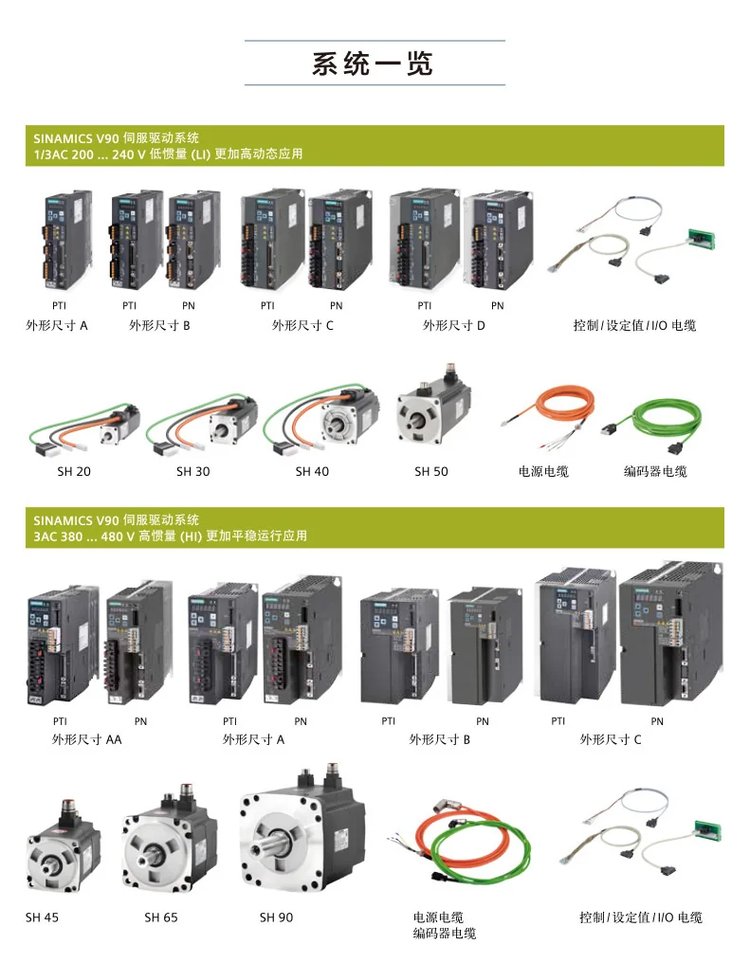 系统一览

SINAMICS V90 伺服驱动系统
1/3AC 200 ... 240 V 低惯量 (LI) 更加高动态应用

PTI
外形尺寸 A

PTI PN
外形尺寸 B

PTI PN
外形尺寸 C

PTI PN
外形尺寸 D

控制 / 设定值 / I/O 电缆

SH 20

SH 30

SH 40

SH 50

电源电缆

编码器电缆

SINAMICS V90 伺服驱动系统
3AC 380 ... 480 V 高惯量 (HI) 更加平稳运行应用

PTI PN
外形尺寸 AA

PTI PN
外形尺寸 A

PTI PN
外形尺寸 B

PTI PN
外形尺寸 C

SH 45

SH 65

SH 90

电源电缆
编码器电缆

控制 / 设定值 / I/O 电缆