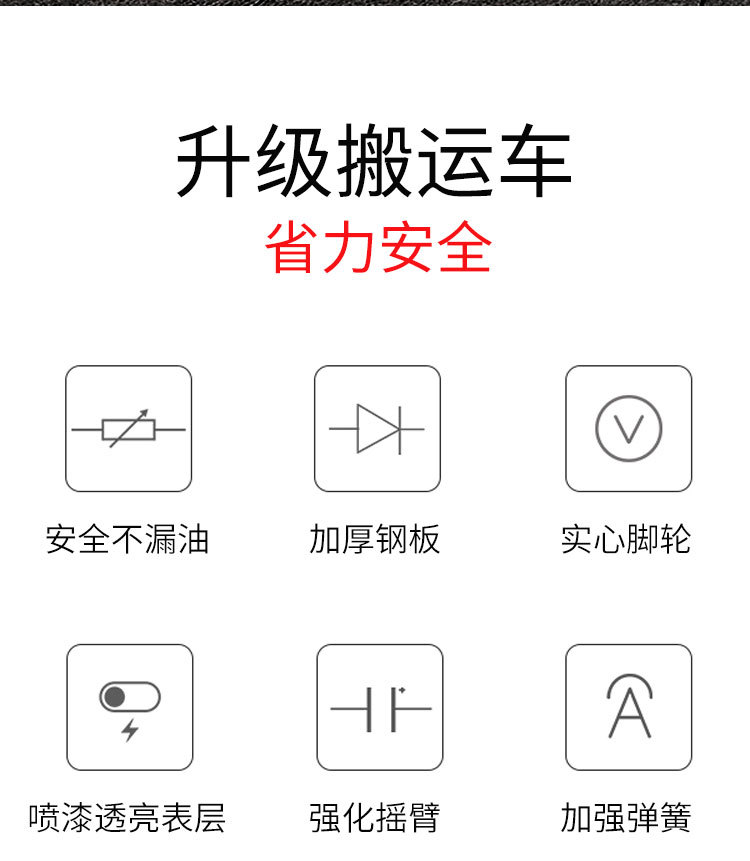 升级搬运车
省力安全

安全不漏油

加厚钢板

实心脚轮

喷漆透亮表层

强化摇臂

加强弹簧