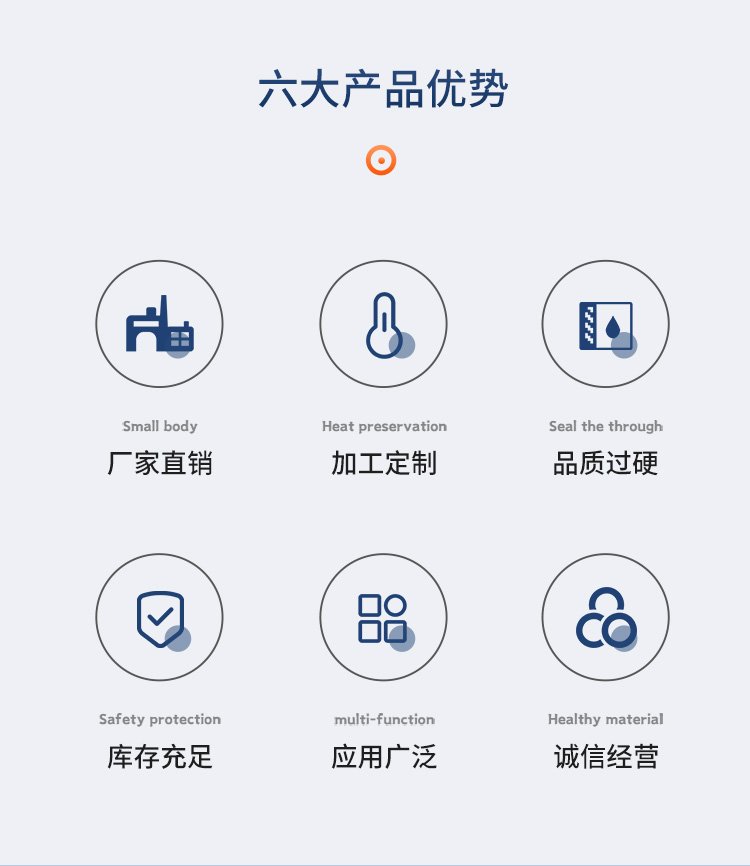 六大产品优势

Small body
厂家直销

Heat preservation
加工定制

Seal the through
品质过硬

Safety protection
库存充足

multi-function
应用广泛

Healthy material
诚信经营