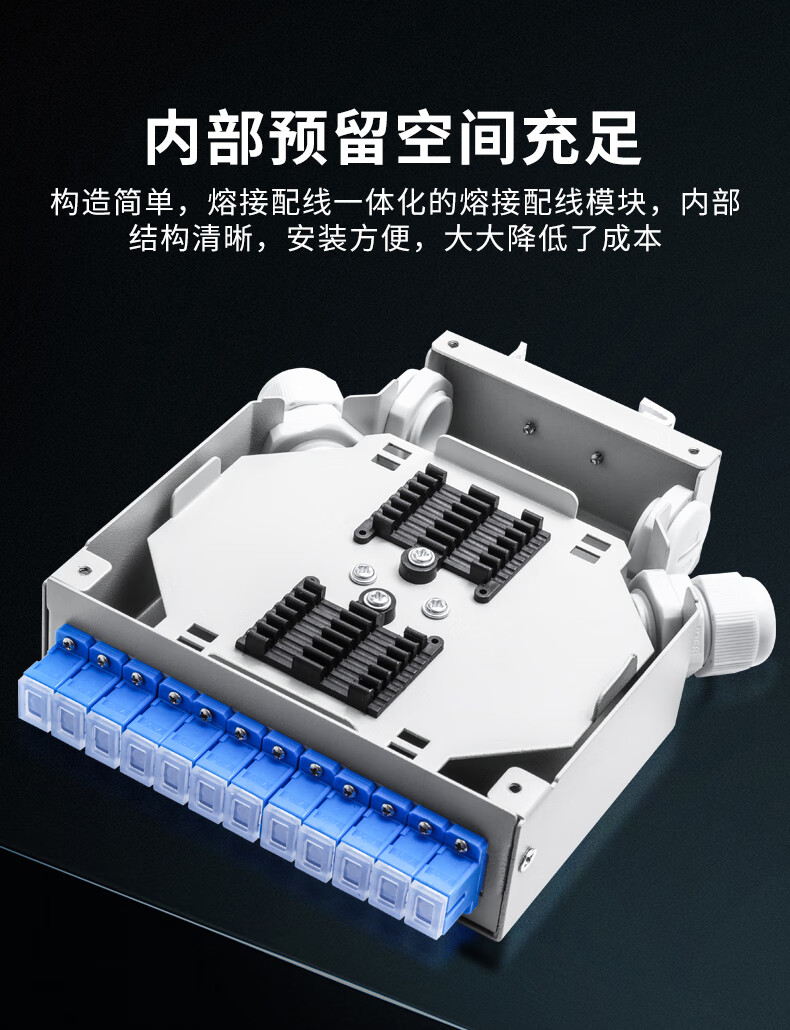 内部预留空间充足

构造简单，熔接配线一体化的熔接配线模块，内部结构清晰，安装方便，大大降低了成本