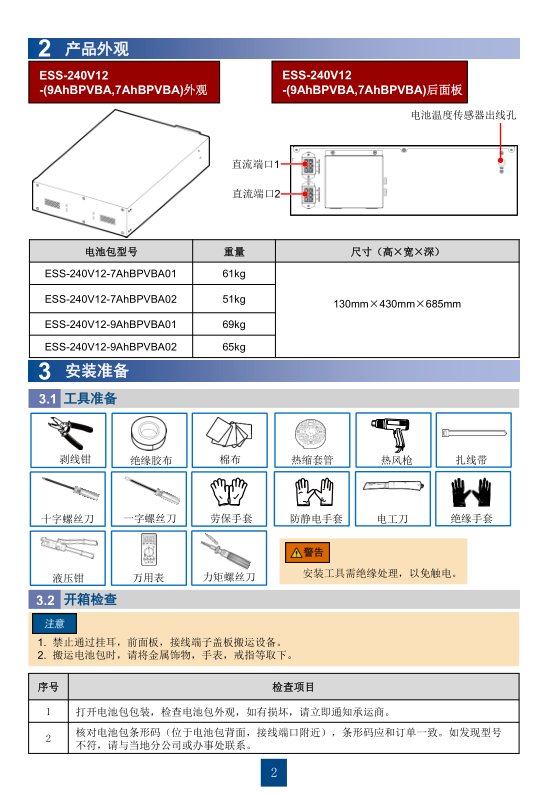 2 产品外观

ESS-240V12
-(9AhBPVBA,7AhBPVBA)外观

ESS-240V12
-(9AhBPVBA,7AhBPVBA)后面板

电池温度传感器出线孔

直流端口1

直流端口2

| 电池包型号 | 重量 | 尺寸（高×宽×深） |
|---|---|---|
| ESS-240V12-7AhBPVBA01 | 61kg | 130mm×430mm×685mm |
| ESS-240V12-7AhBPVBA02 | 51kg | |
| ESS-240V12-9AhBPVBA01 | 69kg | |
| ESS-240V12-9AhBPVBA02 | 65kg | |

3 安装准备

3.1 工具准备

剥线钳
绝缘胶布
棉布
热缩套管
热风枪
扎线带
十字螺丝刀
一字螺丝刀
劳保手套
防静电手套
电工刀
绝缘手套
液压钳
万用表
力矩螺丝刀

警告
安装工具需绝缘处理，以免触电。

3.2 开箱检查

注意
1. 禁止通过挂耳，前面板，接线端子盖板搬运设备。
2. 搬运电池包时，请将金属饰物，手表，戒指等取下。

| 序号 | 检查项目 |
|---|---|
| 1 | 打开电池包包装，检查电池包外观，如有损坏，请立即通知承运商。 |
| 2 | 核对电池包条形码（位于电池包背面，接线端口附近），条形码应和订单一致。如发现型号不符，请与当地分公司或办事处联系。 |

2