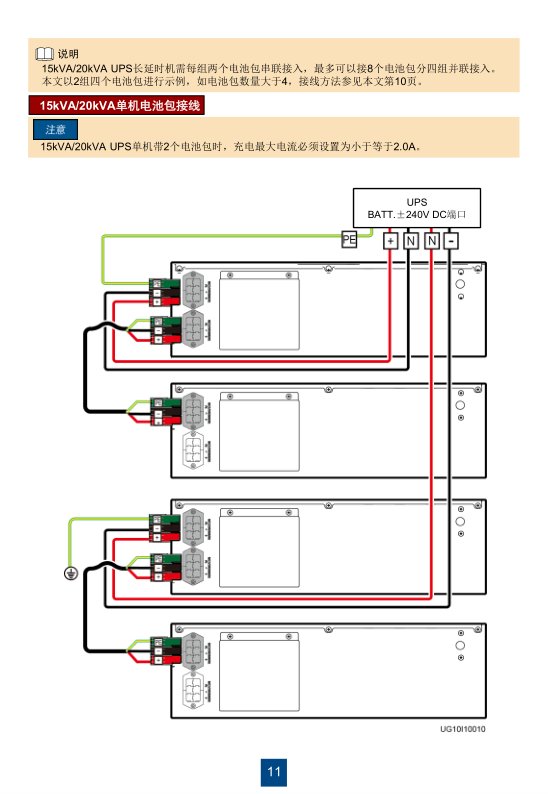 说明
15kVA/20kVA UPS长延时机需每组两个电池包串联接入，最多可以接8个电池包分四组并联接入。本文以2组四个电池包进行示例，如电池包数量大于4，接线方法参见本文第10页。

15kVA/20kVA单机电池包接线

注意
15kVA/20kVA UPS单机带2个电池包时，充电最大电流必须设置为小于等于2.0A。

UPS
BATT.±240V DC端口

PE + N N -

UG10I10010

11