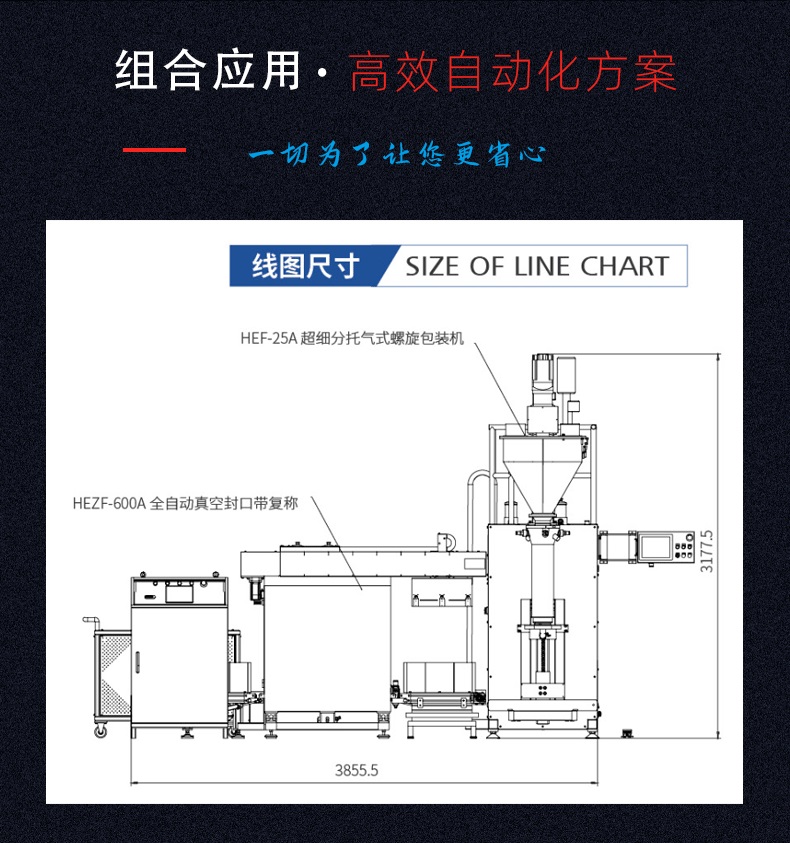 组合应用 · 高效自动化方案

一切为了让您更省心

线图尺寸 SIZE OF LINE CHART

HEF-25A 超细分托气式螺旋包装机

HEZF-600A 全自动真空封口带复称

3177.5

3855.5