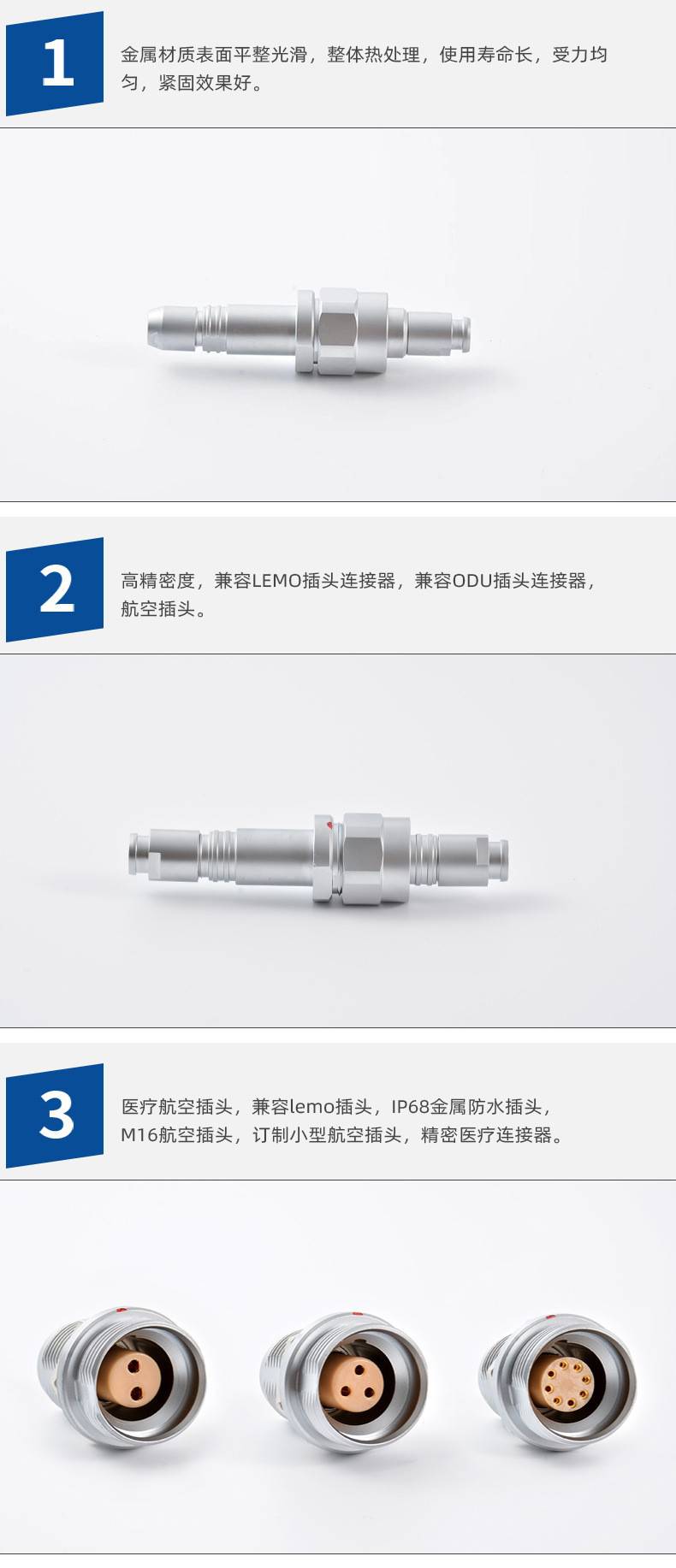 1

金属材质表面平整光滑，整体热处理，使用寿命长，受力均匀，紧固效果好。

2

高精密度，兼容LEMO插头连接器，兼容ODU插头连接器，航空插头。

3

医疗航空插头，兼容lemo插头，IP68金属防水插头，M16航空插头，订制小型航空插头，精密医疗连接器。