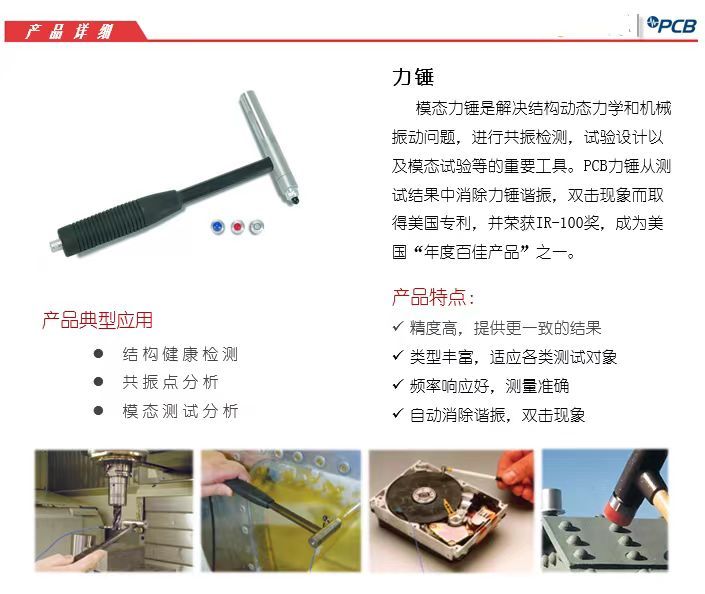 产品详细

PCB

力锤

模态力锤是解决结构动态力学和机械振动问题，进行共振检测，试验设计以及模态试验等的重要工具。PCB力锤从测试结果中消除力锤谐振，双击现象而取得美国专利，并荣获IR-100奖，成为美国“年度百佳产品”之一。

产品特点：

✓ 精度高，提供更一致的结果
✓ 类型丰富，适应各类测试对象
✓ 频率响应好，测量准确
✓ 自动消除谐振，双击现象

产品典型应用

● 结构健康检测
● 共振点分析
● 模态测试分析