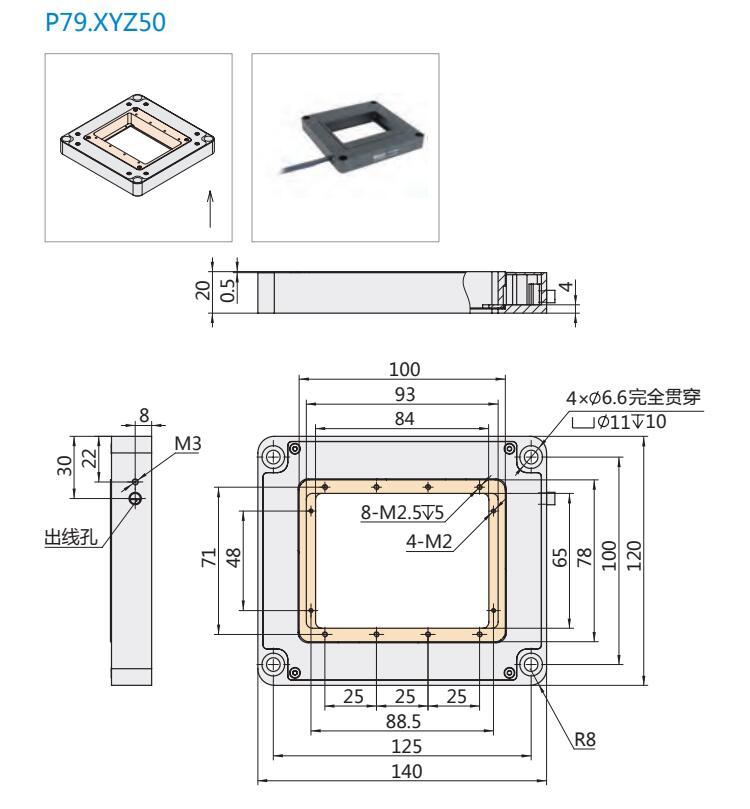 P79.XYZ50

20
0.5
4

100
93
84
4×Ø6.6完全贯穿
⌴Ø11↧10
8
30
22
M3
出线孔
8-M2.5↧5
4-M2
71
48
65
78
100
120
25 25 25
88.5
125
140
R8