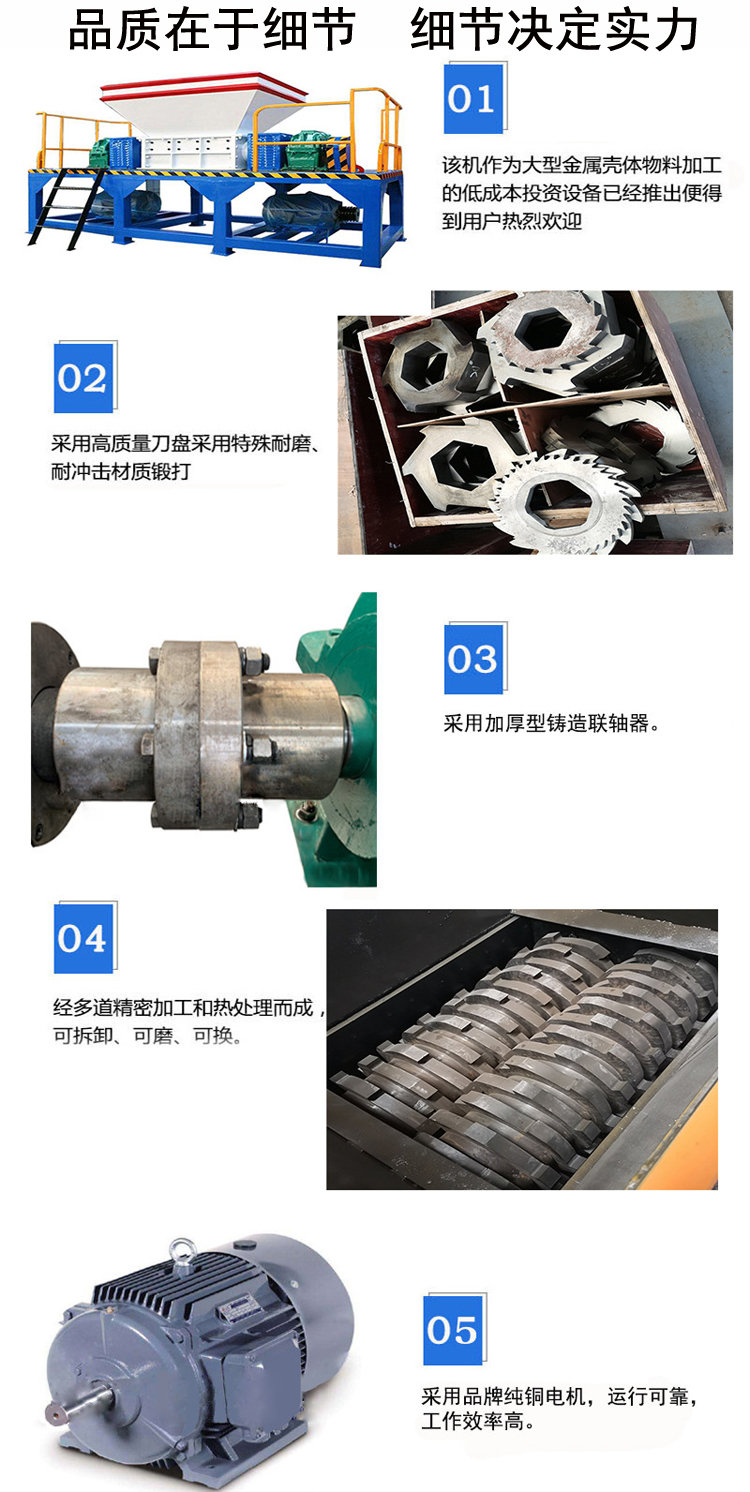 品质在于细节　细节决定实力

01

该机作为大型金属壳体物料加工的低成本投资设备已经推出便得到用户热烈欢迎

02

采用高质量刀盘采用特殊耐磨、耐冲击材质锻打

03

采用加厚型铸造联轴器。

04

经多道精密加工和热处理而成，可拆卸、可磨、可换。

05

采用品牌纯铜电机，运行可靠，工作效率高。