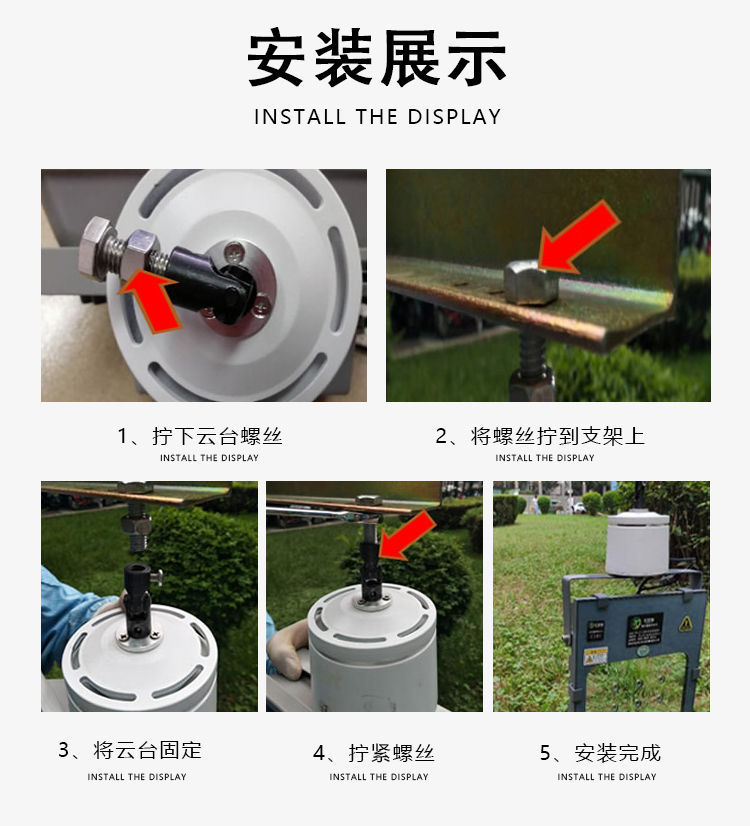 安装展示
INSTALL THE DISPLAY

1、拧下云台螺丝
INSTALL THE DISPLAY

2、将螺丝拧到支架上
INSTALL THE DISPLAY

3、将云台固定
INSTALL THE DISPLAY

4、拧紧螺丝
INSTALL THE DISPLAY

5、安装完成
INSTALL THE DISPLAY