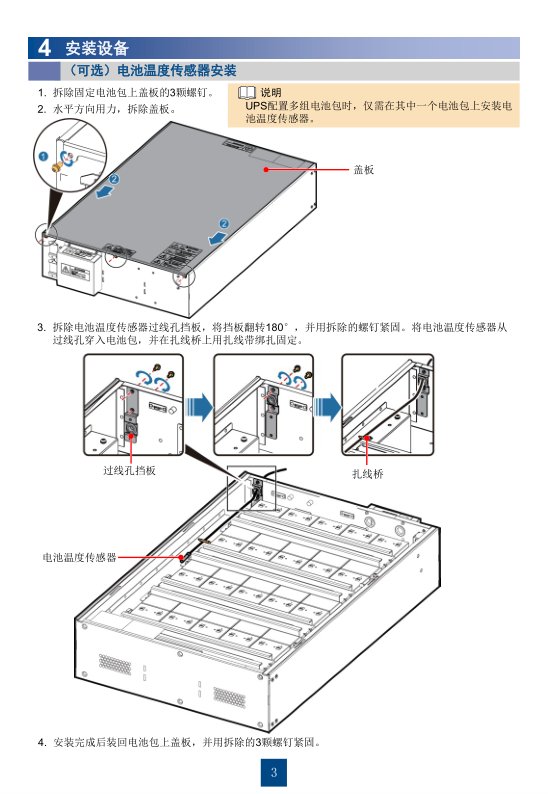 4 安装设备

（可选）电池温度传感器安装

1. 拆除固定电池包上盖板的3颗螺钉。
2. 水平方向用力，拆除盖板。

说明
UPS配置多组电池包时，仅需在其中一个电池包上安装电池温度传感器。

1
2
2
盖板

3. 拆除电池温度传感器过线孔挡板，将挡板翻转180°，并用拆除的螺钉紧固。将电池温度传感器从过线孔穿入电池包，并在扎线桥上用扎线带绑扎固定。

过线孔挡板
扎线桥
电池温度传感器

4. 安装完成后装回电池包上盖板，并用拆除的3颗螺钉紧固。

3