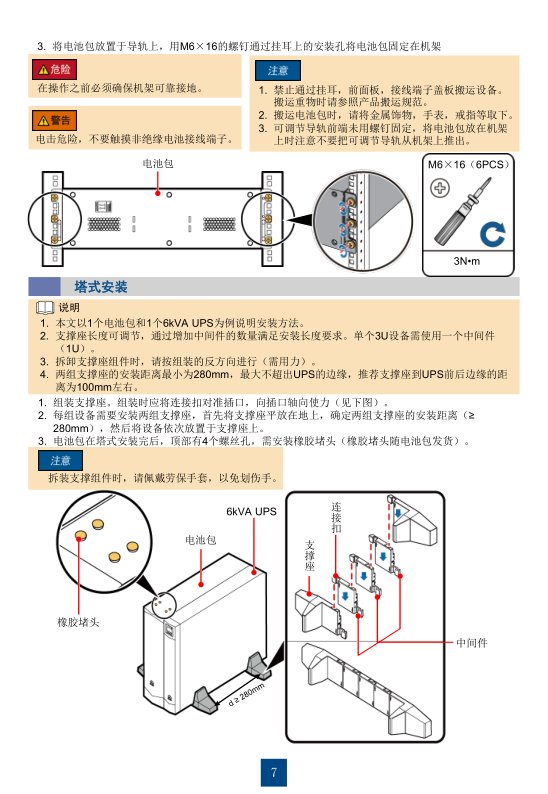 3. 将电池包放置于导轨上，用M6×16的螺钉通过挂耳上的安装孔将电池包固定在机架

危险
在操作之前必须确保机架可靠接地。

警告
电击危险，不要触摸非绝缘电池接线端子。

注意
1. 禁止通过挂耳，前面板，接线端子盖板搬运设备。搬运重物时请参照产品搬运规范。
2. 搬运电池包时，请将金属饰物，手表，戒指等取下。
3. 可调节导轨前端未用螺钉固定，将电池包放在机架上时注意不要把可调节导轨从机架上推出。

电池包

M6×16（6PCS）

3N•m

塔式安装

说明
1. 本文以1个电池包和1个6kVA UPS为例说明安装方法。
2. 支撑座长度可调节，通过增加中间件的数量满足安装长度要求。单个3U设备需使用一个中间件（1U）。
3. 拆卸支撑座组件时，请按组装的反方向进行（需用力）。
4. 两组支撑座的安装距离最小为280mm，最大不超出UPS的边缘，推荐支撑座到UPS前后边缘的距离为100mm左右。

1. 组装支撑座，组装时应将连接扣对准插口，向插口轴向使力（见下图）。
2. 每组设备需要安装两组支撑座，首先将支撑座平放在地上，确定两组支撑座的安装距离（≥280mm），然后将设备依次放置于支撑座上。
3. 电池包在塔式安装完后，顶部有4个螺丝孔，需安装橡胶堵头（橡胶堵头随电池包发货）。

注意
拆装支撑组件时，请佩戴劳保手套，以免划伤手。

6kVA UPS
电池包
橡胶堵头
d ≥ 280mm
连接扣
支撑座
中间件

7