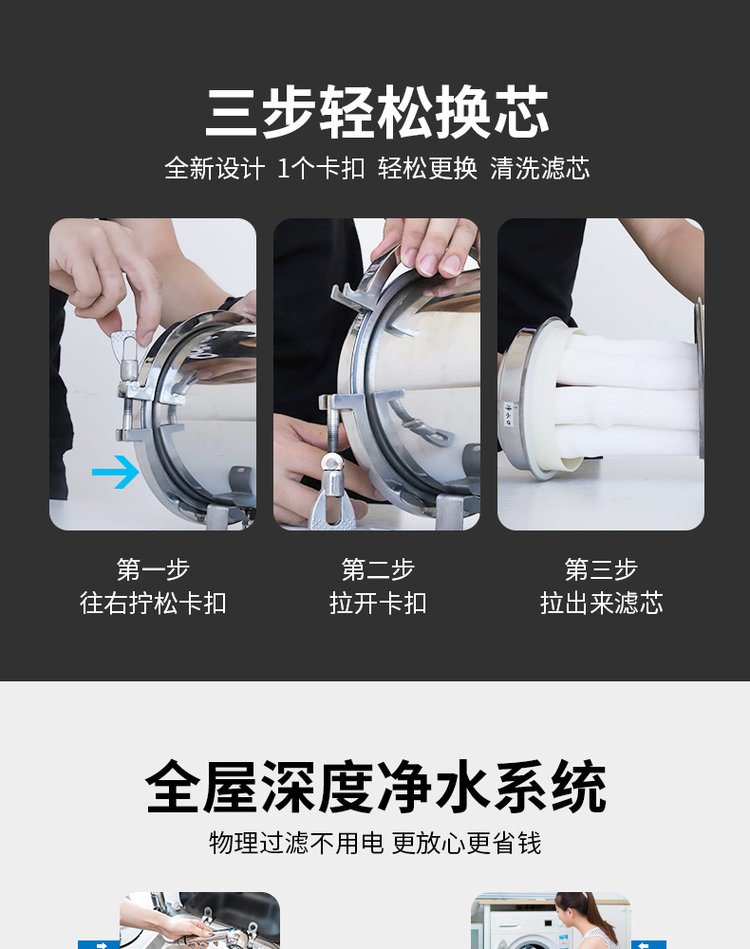 三步轻松换芯

全新设计 1个卡扣 轻松更换 清洗滤芯

第一步
往右拧松卡扣

第二步
拉开卡扣

第三步
拉出来滤芯

全屋深度净水系统

物理过滤不用电 更放心更省钱