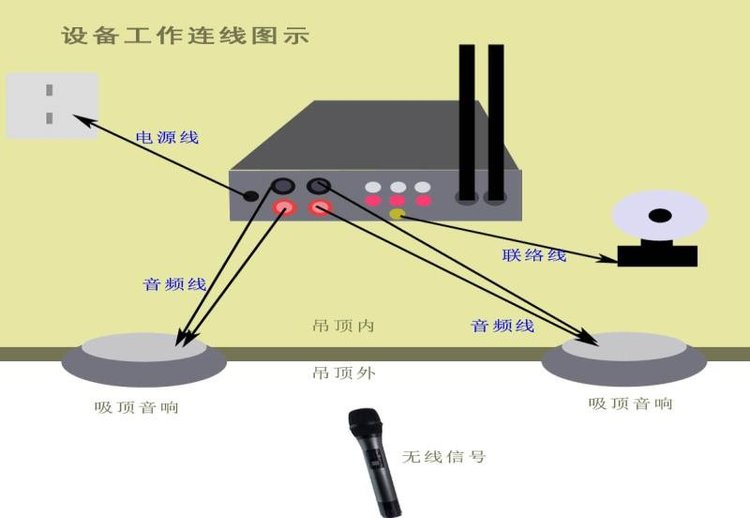 设备工作连线图示

电源线

联络线

音频线

吊顶内

音频线

吊顶外

吸顶音响

吸顶音响

无线信号