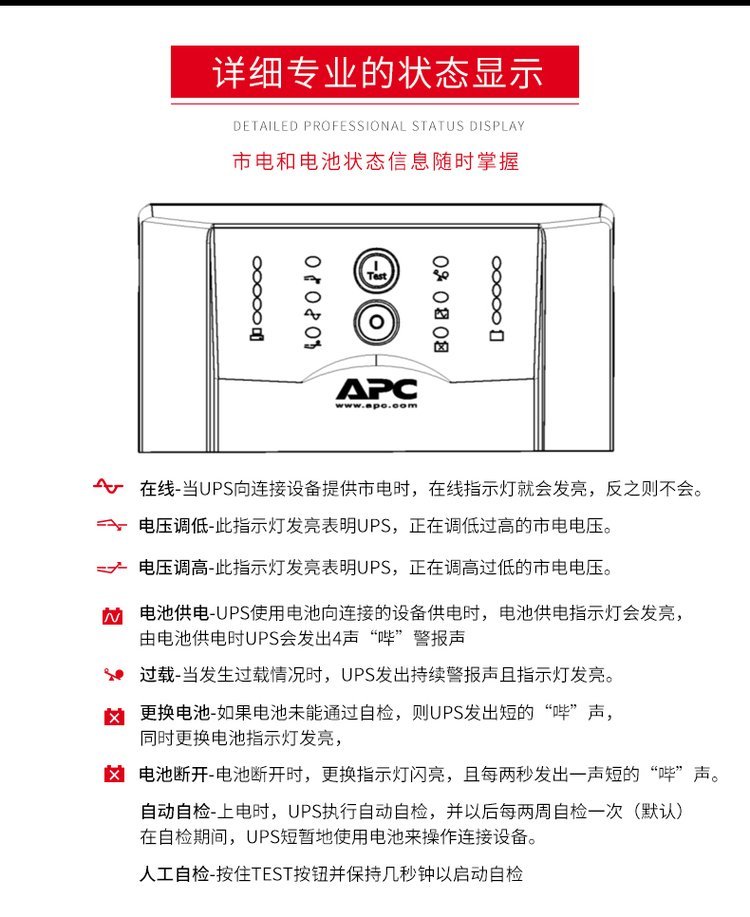 详细专业的状态显示

DETAILED PROFESSIONAL STATUS DISPLAY

市电和电池状态信息随时掌握

I
Test

APC
www.apc.com

在线-当UPS向连接设备提供市电时，在线指示灯就会发亮，反之则不会。

电压调低-此指示灯发亮表明UPS，正在调低过高的市电电压。

电压调高-此指示灯发亮表明UPS，正在调高过低的市电电压。

电池供电-UPS使用电池向连接的设备供电时，电池供电指示灯会发亮，由电池供电时UPS会发出4声“哔”警报声

过载-当发生过载情况时，UPS发出持续警报声且指示灯发亮。

更换电池-如果电池未能通过自检，则UPS发出短的“哔”声，同时更换电池指示灯发亮，

电池断开-电池断开时，更换指示灯闪亮，且每两秒发出一声短的“哔”声。

自动自检-上电时，UPS执行自动自检，并以后每两周自检一次（默认）在自检期间，UPS短暂地使用电池来操作连接设备。

人工自检-按住TEST按钮并保持几秒钟以启动自检