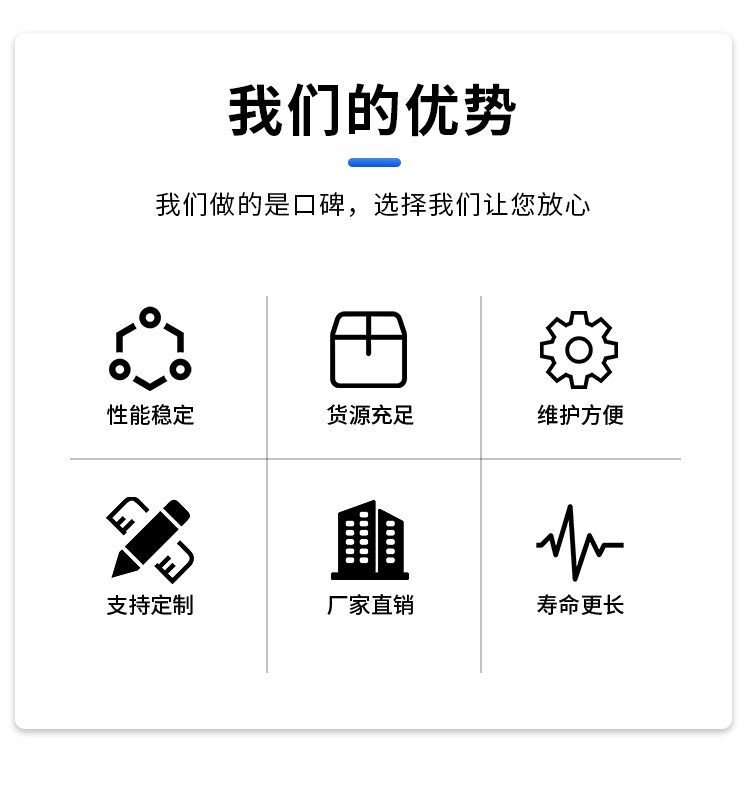 我们的优势

我们做的是口碑，选择我们让您放心

性能稳定

货源充足

维护方便

支持定制

厂家直销

寿命更长