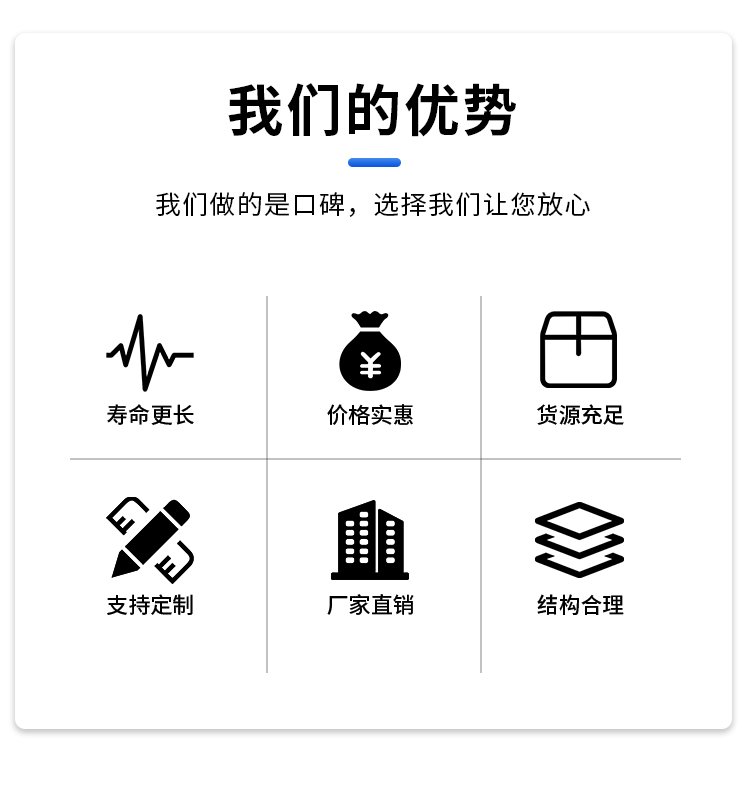 我们的优势

我们做的是口碑，选择我们让您放心

寿命更长

价格实惠

货源充足

支持定制

厂家直销

结构合理