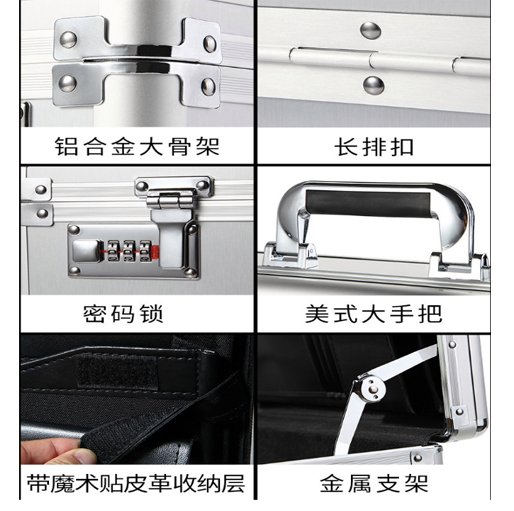 铝合金大骨架

长排扣

密码锁

美式大手把

带魔术贴皮革收纳层

金属支架