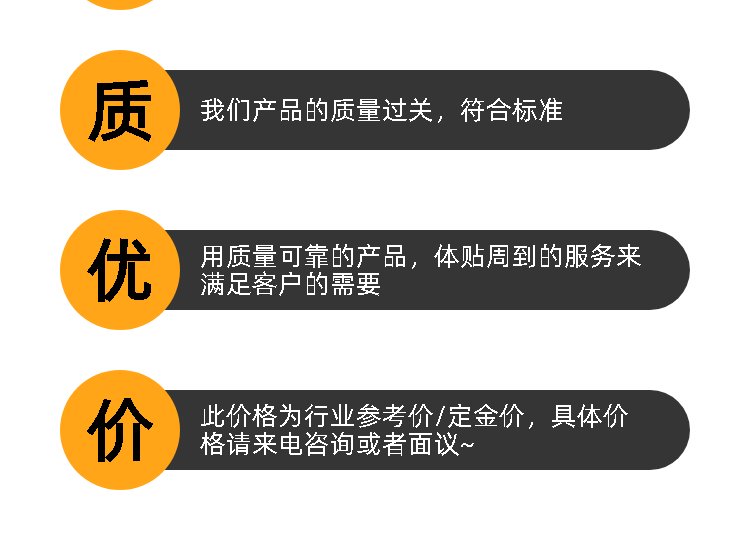 质

我们产品的质量过关，符合标准

优

用质量可靠的产品，体贴周到的服务来满足客户的需要

价

此价格为行业参考价/定金价，具体价格请来电咨询或者面议~