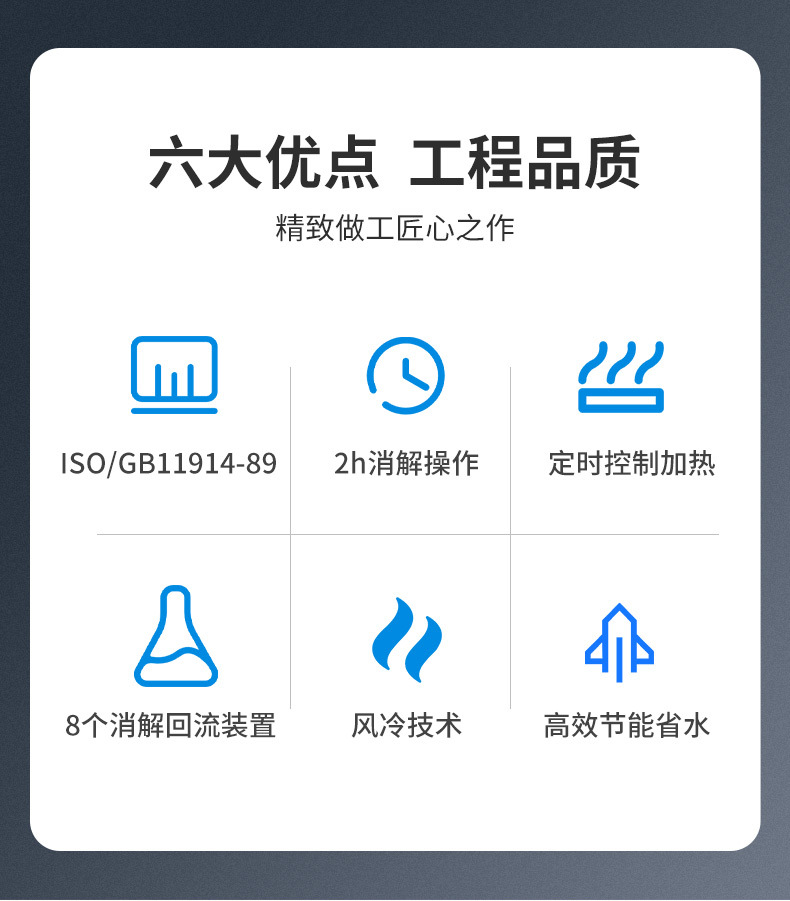 六大优点 工程品质

精致做工匠心之作

ISO/GB11914-89

2h消解操作

定时控制加热

8个消解回流装置

风冷技术

高效节能省水