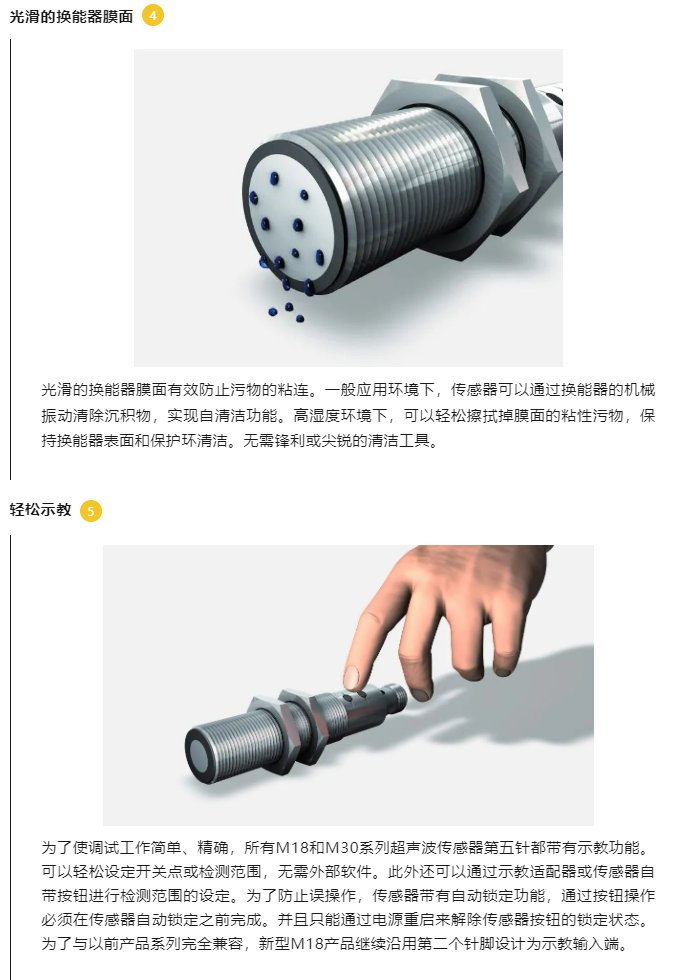 光滑的换能器膜面 4

光滑的换能器膜面有效防止污物的粘连。一般应用环境下，传感器可以通过换能器的机械振动清除沉积物，实现自清洁功能。高湿度环境下，可以轻松擦拭掉膜面的粘性污物，保持换能器表面和保护环清洁。无需锋利或尖锐的清洁工具。

轻松示教 5

为了使调试工作简单、精确，所有M18和M30系列超声波传感器第五针都带有示教功能。可以轻松设定开关点或检测范围，无需外部软件。此外还可以通过示教适配器或传感器自带按钮进行检测范围的设定。为了防止误操作，传感器带有自动锁定功能，通过按钮操作必须在传感器自动锁定之前完成。并且只能通过电源重启来解除传感器按钮的锁定状态。为了与以前产品系列完全兼容，新型M18产品继续沿用第二个针脚设计为示教输入端。