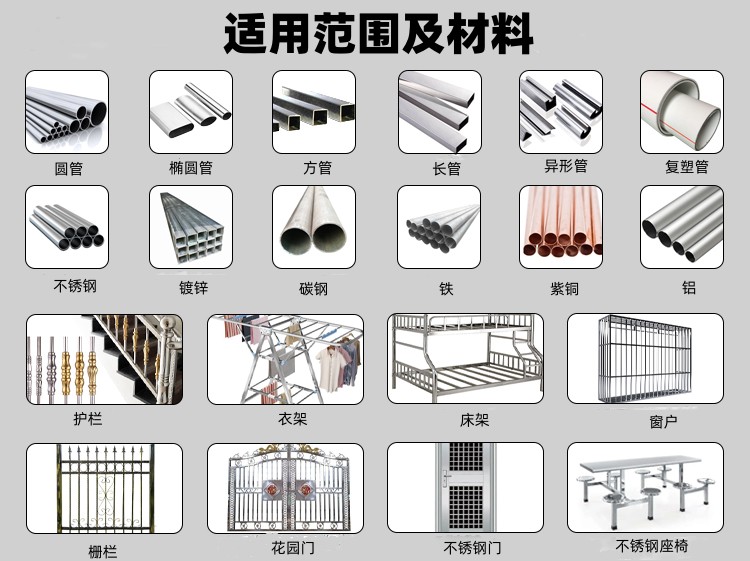 适用范围及材料

圆管
椭圆管
方管
长管
异形管
复塑管

不锈钢
镀锌
碳钢
铁
紫铜
铝

护栏
衣架
床架
窗户

栅栏
花园门
不锈钢门
不锈钢座椅