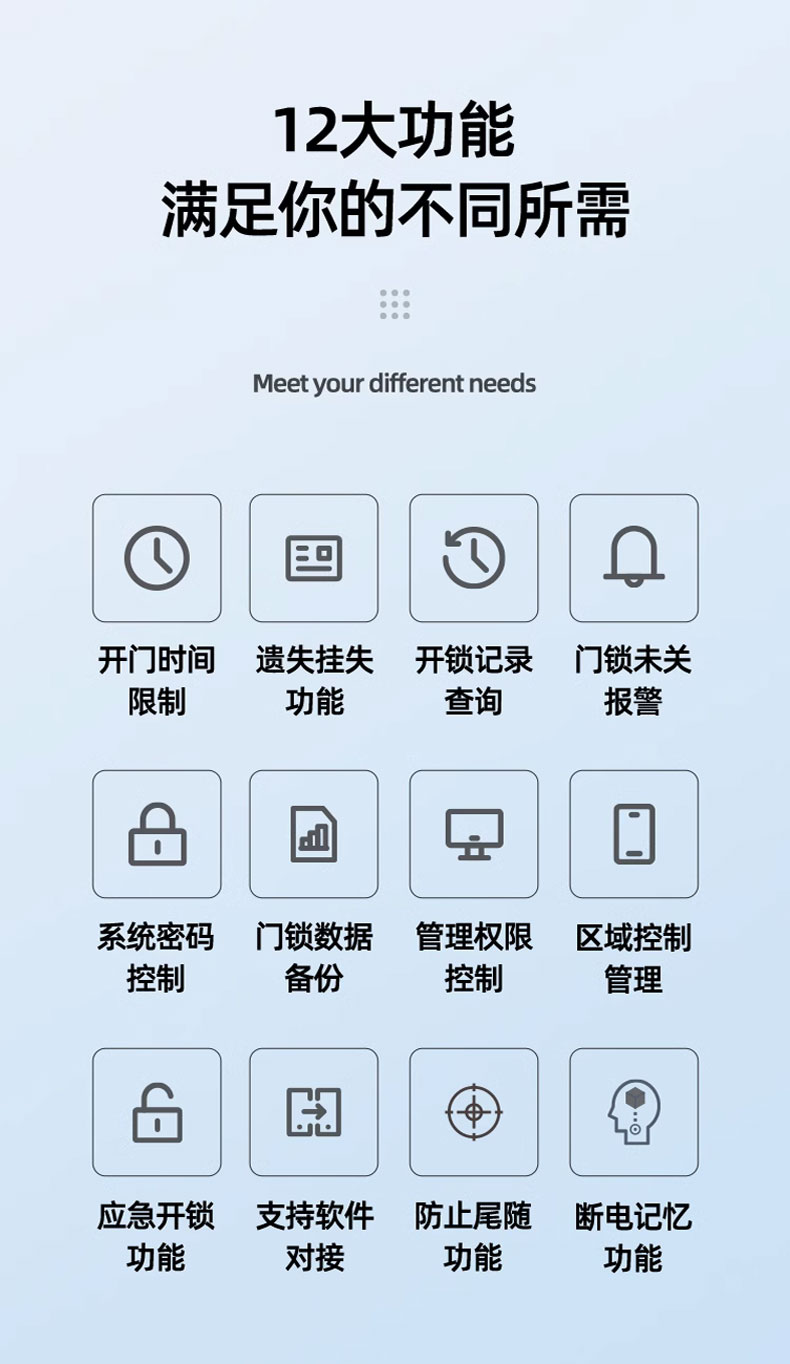 12大功能
满足你的不同所需

Meet your different needs

开门时间
限制

遗失挂失
功能

开锁记录
查询

门锁未关
报警

系统密码
控制

门锁数据
备份

管理权限
控制

区域控制
管理

应急开锁
功能

支持软件
对接

防止尾随
功能

断电记忆
功能