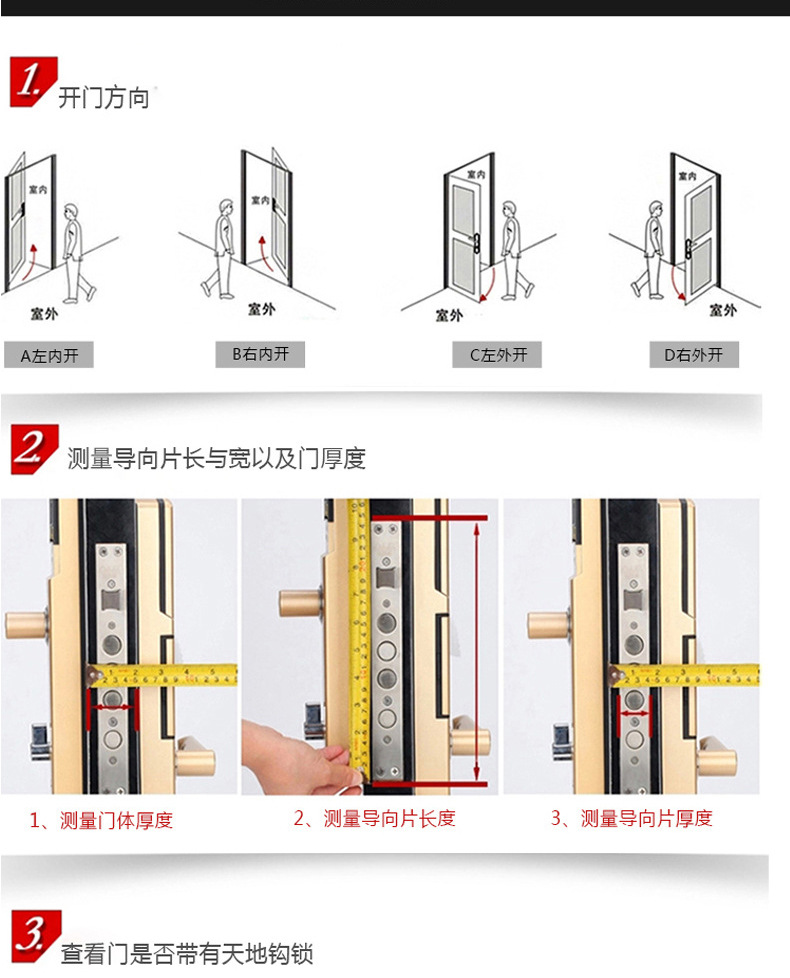 1. 开门方向

室内
室外
A左内开

室内
室外
B右内开

室内
室外
C左外开

室内
室外
D右外开

2. 测量导向片长与宽以及门厚度

1、测量门体厚度

2、测量导向片长度

3、测量导向片厚度

3. 查看门是否带有天地钩锁