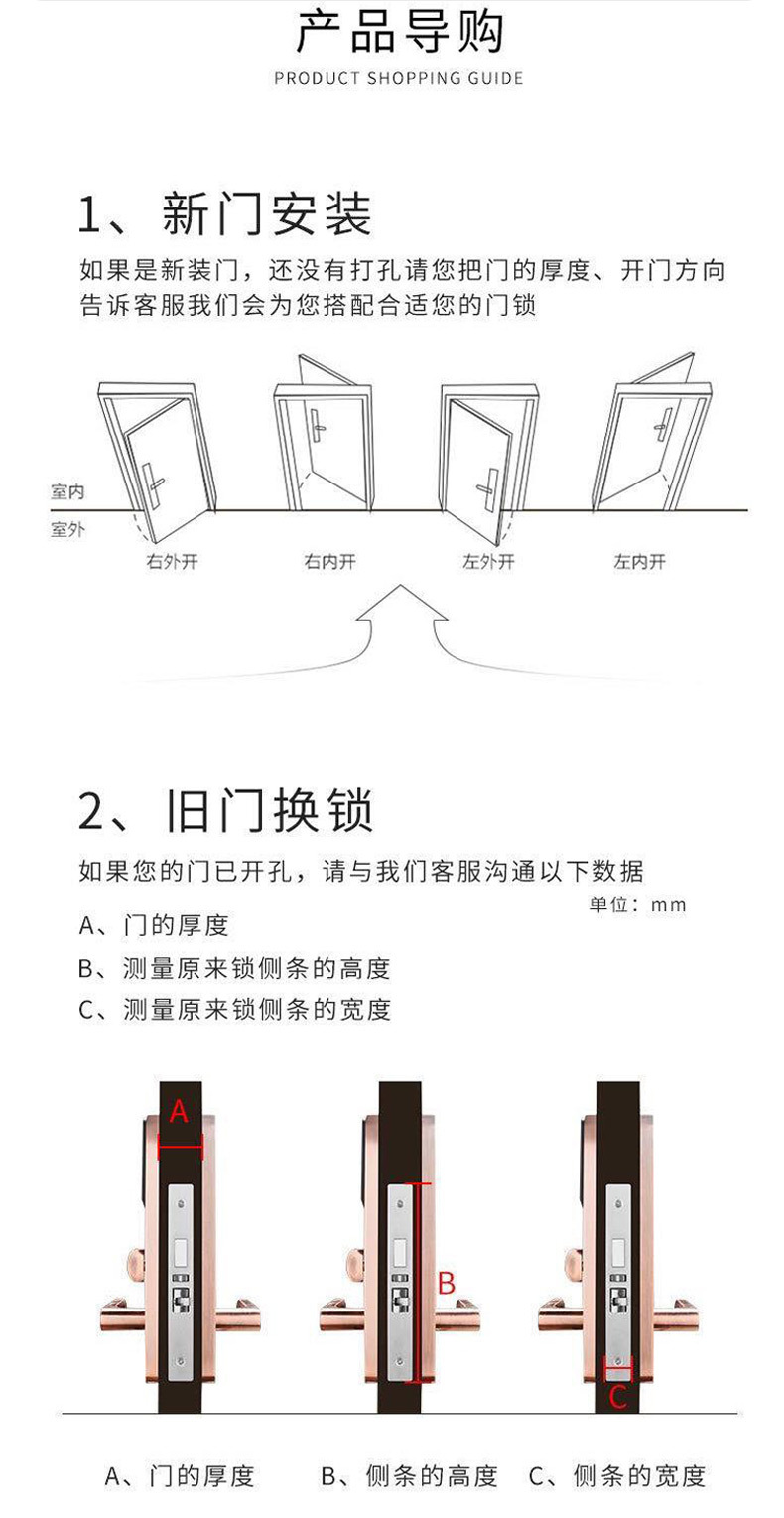 产品导购
PRODUCT SHOPPING GUIDE

1、新门安装

如果是新装门，还没有打孔请您把门的厚度、开门方向告诉客服我们会为您搭配合适您的门锁

室内
室外
右外开
右内开
左外开
左内开

2、旧门换锁

如果您的门已开孔，请与我们客服沟通以下数据

单位：mm

A、门的厚度
B、测量原来锁侧条的高度
C、测量原来锁侧条的宽度

A
B
C

A、门的厚度
B、侧条的高度
C、侧条的宽度