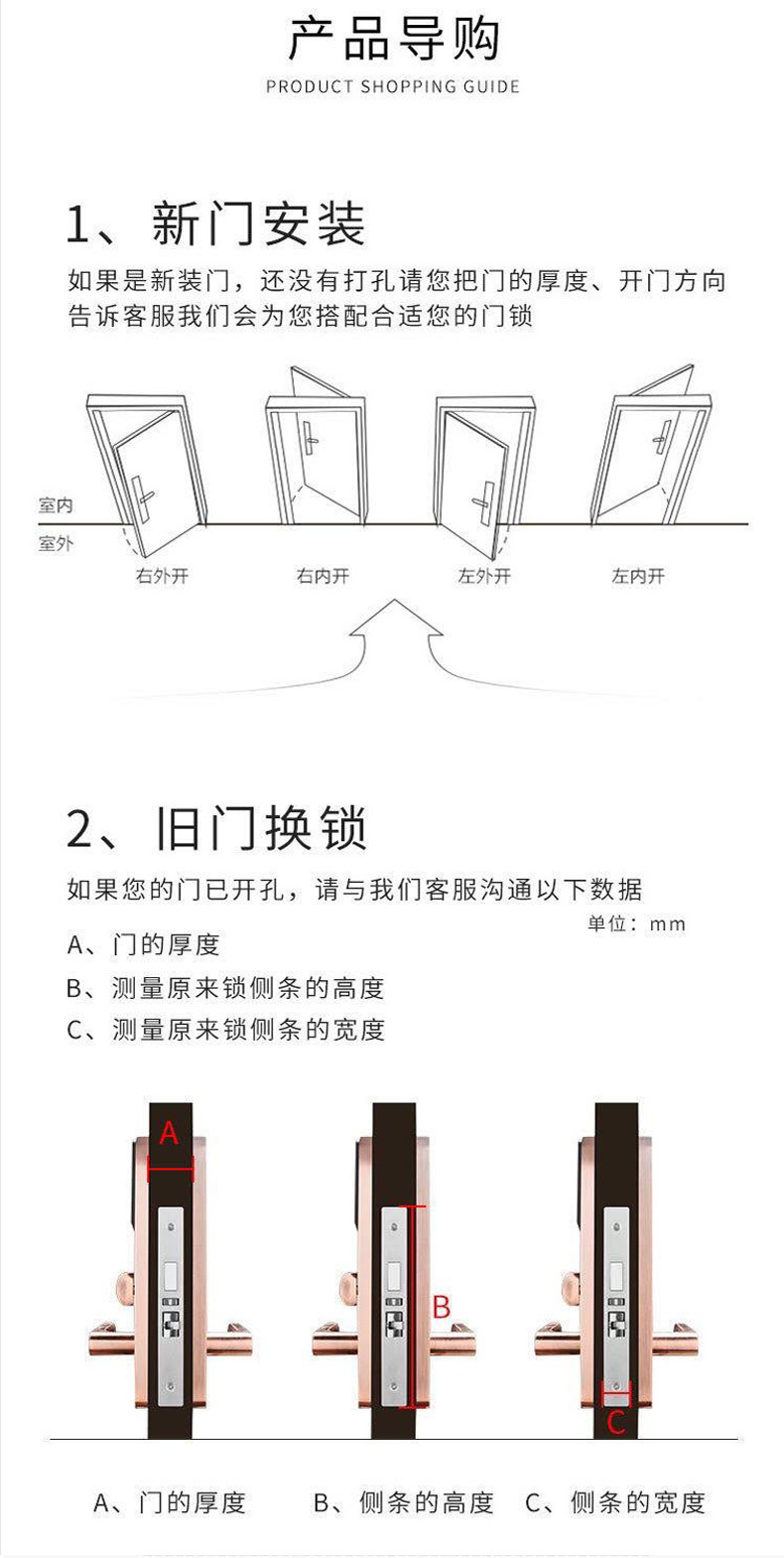 产品导购
PRODUCT SHOPPING GUIDE

1、新门安装
如果是新装门，还没有打孔请您把门的厚度、开门方向告诉客服我们会为您搭配合适您的门锁

室内
室外
右外开
右内开
左外开
左内开

2、旧门换锁
如果您的门已开孔，请与我们客服沟通以下数据
单位：mm
A、门的厚度
B、测量原来锁侧条的高度
C、测量原来锁侧条的宽度

A
B
C

A、门的厚度
B、侧条的高度
C、侧条的宽度