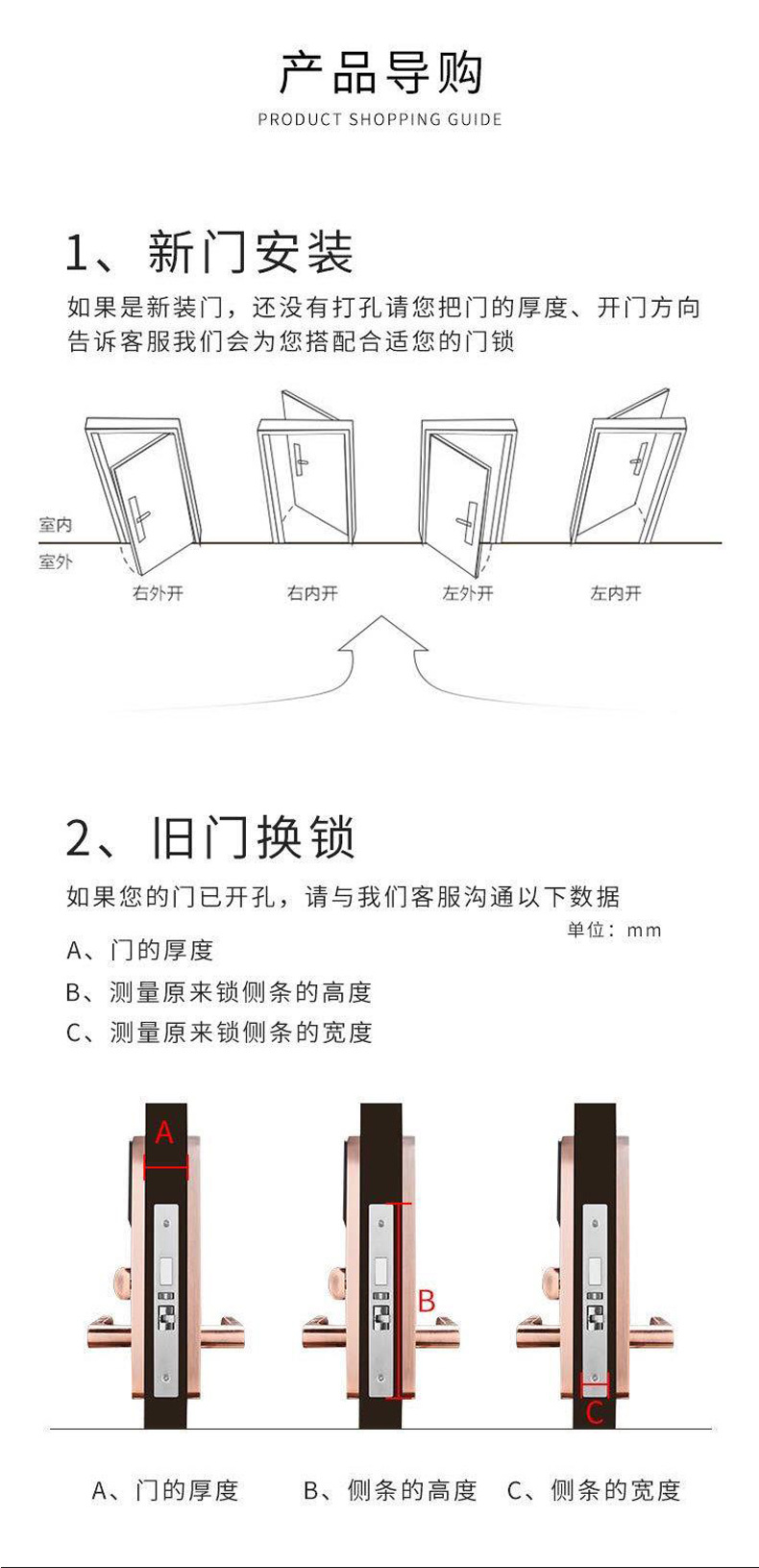 产品导购
PRODUCT SHOPPING GUIDE

1、新门安装
如果是新装门，还没有打孔请您把门的厚度、开门方向告诉客服我们会为您搭配合适您的门锁

室内
室外
右外开
右内开
左外开
左内开

2、旧门换锁
如果您的门已开孔，请与我们客服沟通以下数据
单位：mm
A、门的厚度
B、测量原来锁侧条的高度
C、测量原来锁侧条的宽度

A
B
C

A、门的厚度
B、侧条的高度
C、侧条的宽度