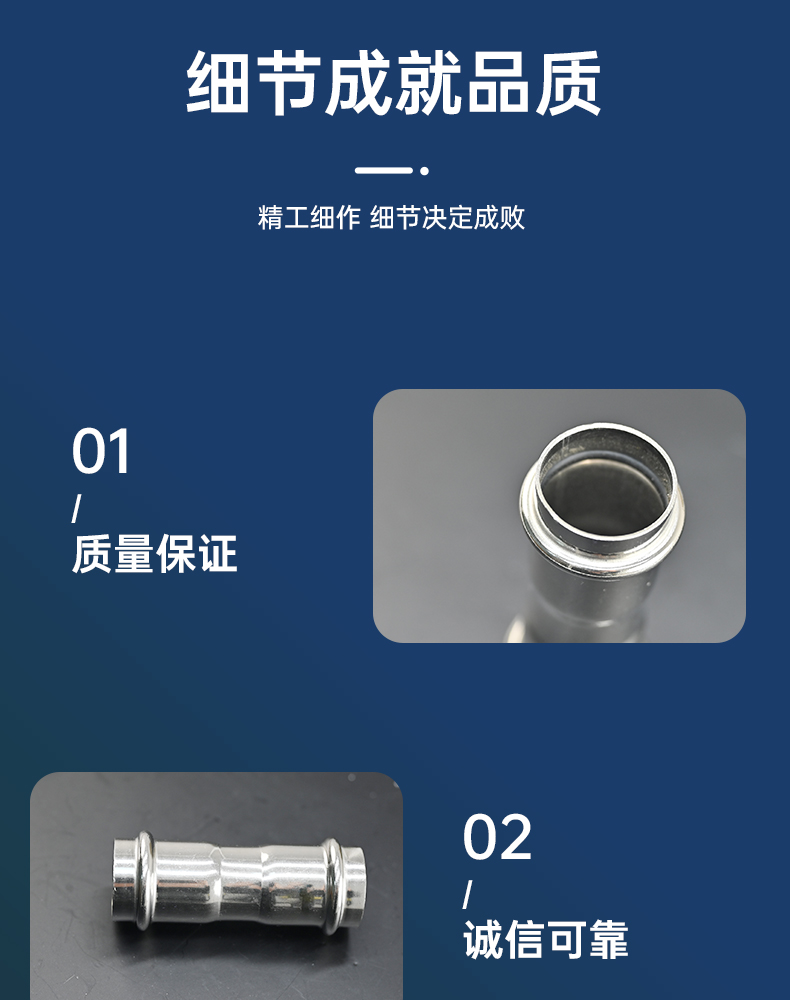 细节成就品质

精工细作 细节决定成败

01
/
质量保证

02
/
诚信可靠