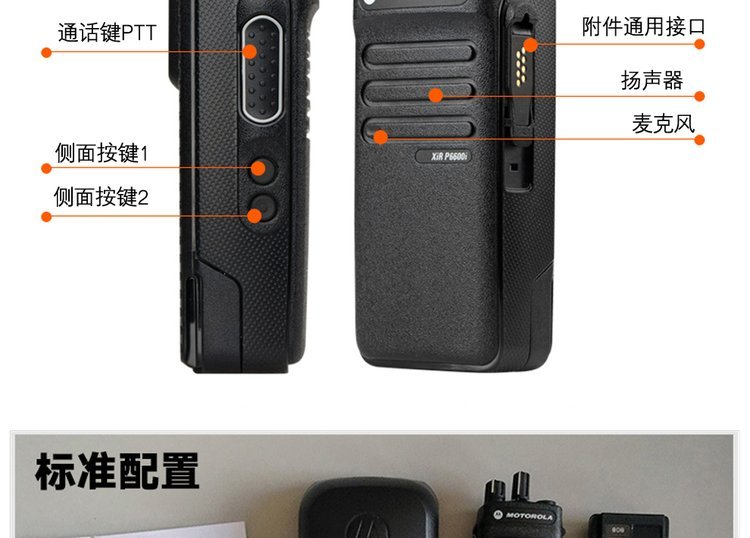 通话键PTT

侧面按键1

侧面按键2

附件通用接口

扬声器

麦克风

XiR P6600i

标准配置

MOTOROLA