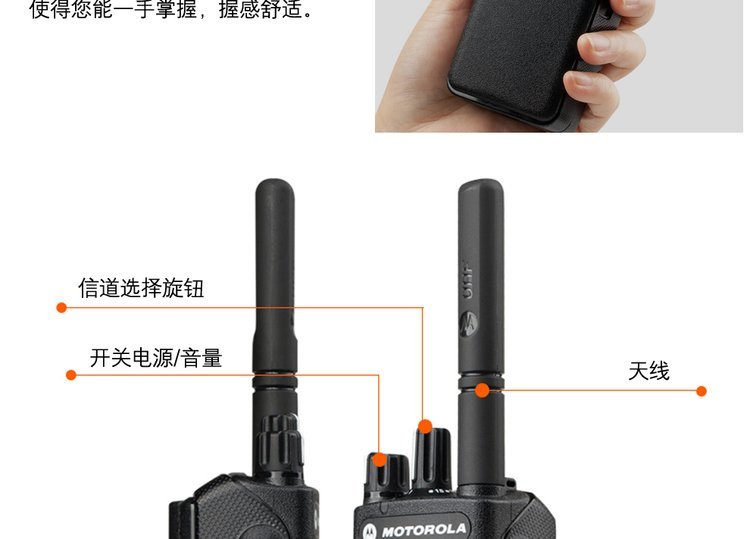 使得您能一手掌握，握感舒适。

信道选择旋钮

开关电源/音量

天线

UHF

MOTOROLA